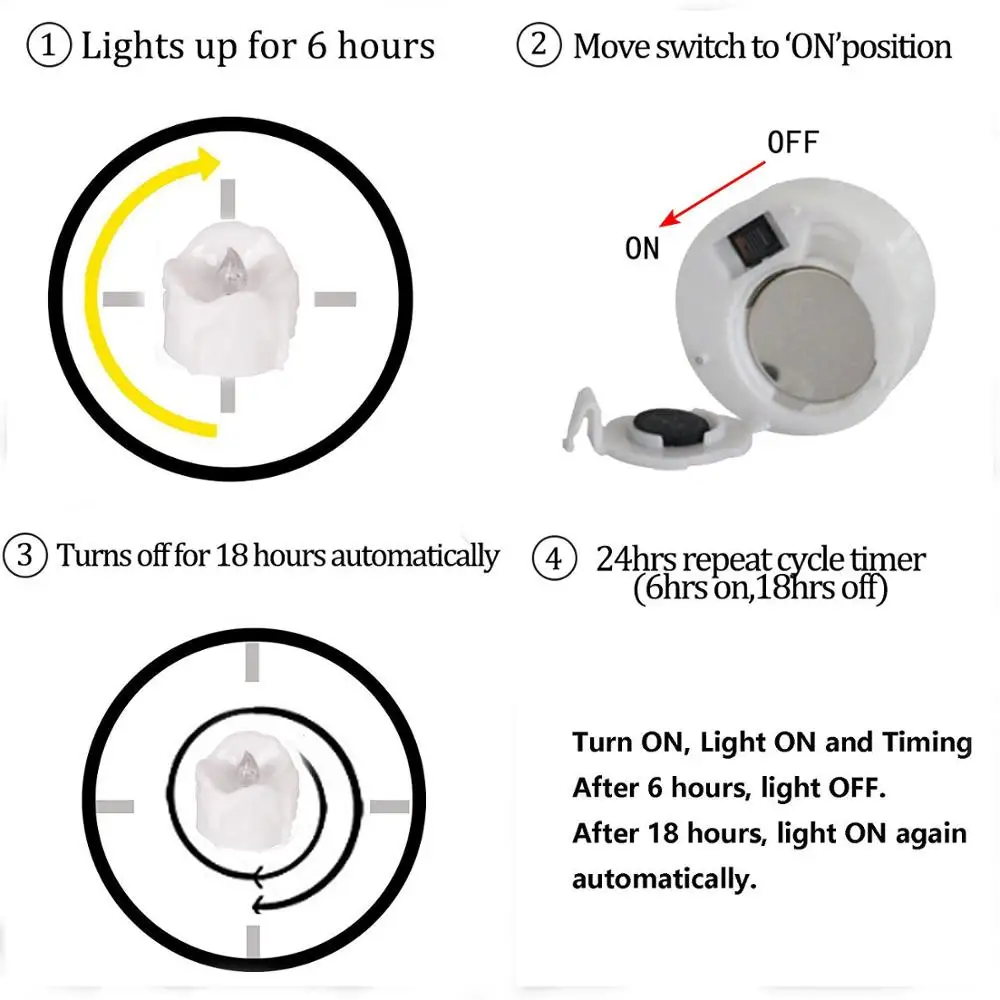 ① Lights up for 6 hours

② Move switch to 'ON'position

OFF

ON

③ Turns off for 18 hours automatically

④ 24hrs repeat cycle timer (6hrs on,18hrs off)

Turn ON, Light ON and Timing
After 6 hours, light OFF.
After 18 hours, light ON again automatically.