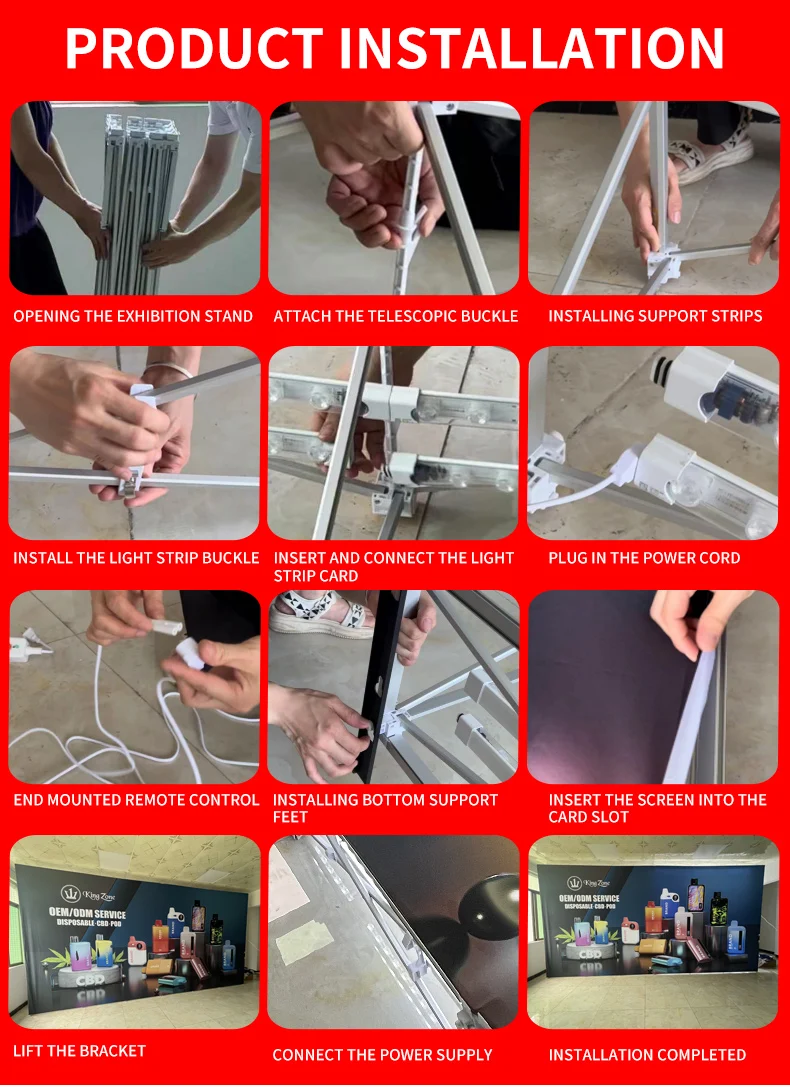 PRODUCT INSTALLATION

OPENING THE EXHIBITION STAND

ATTACH THE TELESCOPIC BUCKLE

INSTALLING SUPPORT STRIPS

INSTALL THE LIGHT STRIP BUCKLE

INSERT AND CONNECT THE LIGHT STRIP CARD

PLUG IN THE POWER CORD

END MOUNTED REMOTE CONTROL

INSTALLING BOTTOM SUPPORT FEET

INSERT THE SCREEN INTO THE CARD SLOT

King Zone
OEM/ODM SERVICE
DISPOSABLE·CBD·POD
CBD

LIFT THE BRACKET

CONNECT THE POWER SUPPLY

King Zone
OEM/ODM SERVICE
DISPOSABLE·CBD·POD
CBD

INSTALLATION COMPLETED