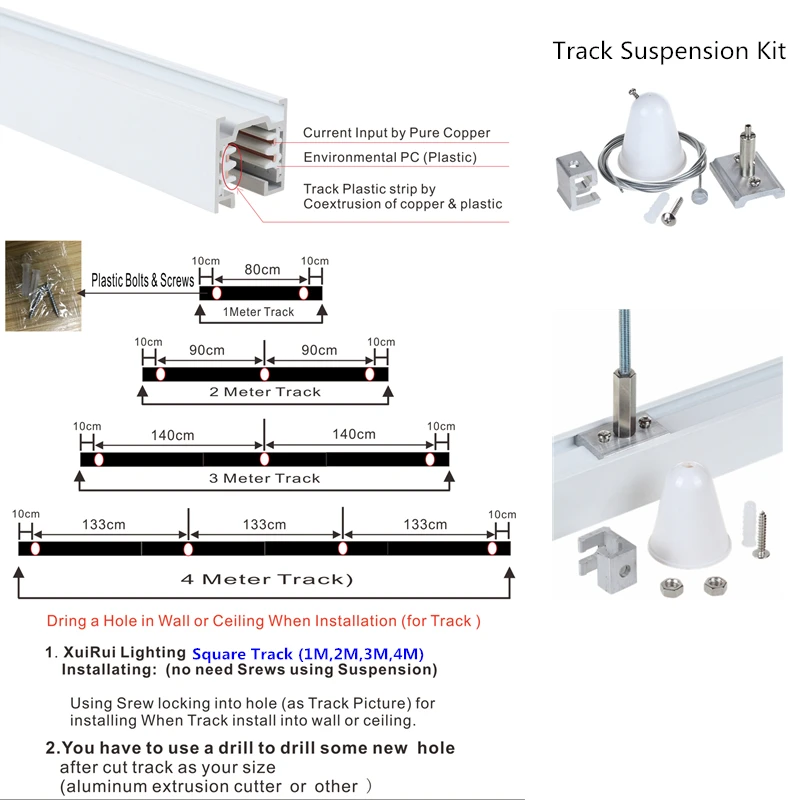 Track Suspension Kit

Current Input by Pure Copper

Environmental PC (Plastic)

Track Plastic strip by Coextrusion of copper & plastic

Plastic Bolts & Screws

10cm 80cm 10cm

1Meter Track

10cm 90cm 90cm 10cm

2 Meter Track

10cm 140cm 140cm 10cm

3 Meter Track

10cm 133cm 133cm 133cm 10cm

4 Meter Track)

Dring a Hole in Wall or Ceiling When Installation (for Track )

1. XuiRui Lighting Square Track (1M,2M,3M,4M) Installating: (no need Srews using Suspension)

Using Srew locking into hole (as Track Picture) for installing When Track install into wall or ceiling.

2.You have to use a drill to drill some new hole after cut track as your size (aluminum extrusion cutter or other )