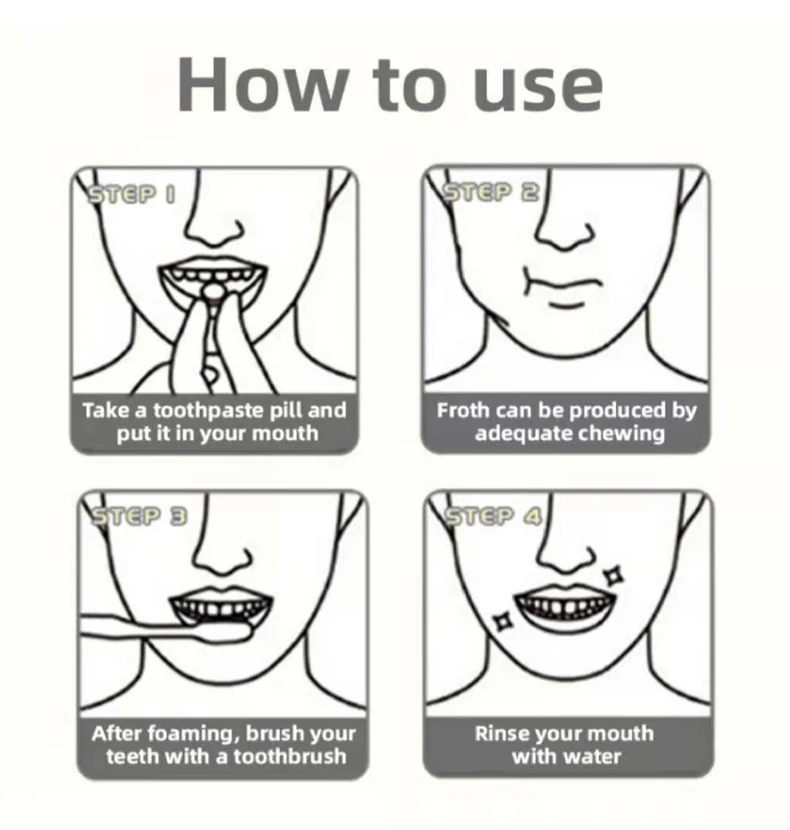 How to use

STEP 1

Take a toothpaste pill and put it in your mouth

STEP 2

Froth can be produced by adequate chewing

STEP 3

After foaming, brush your teeth with a toothbrush

STEP 4

Rinse your mouth with water