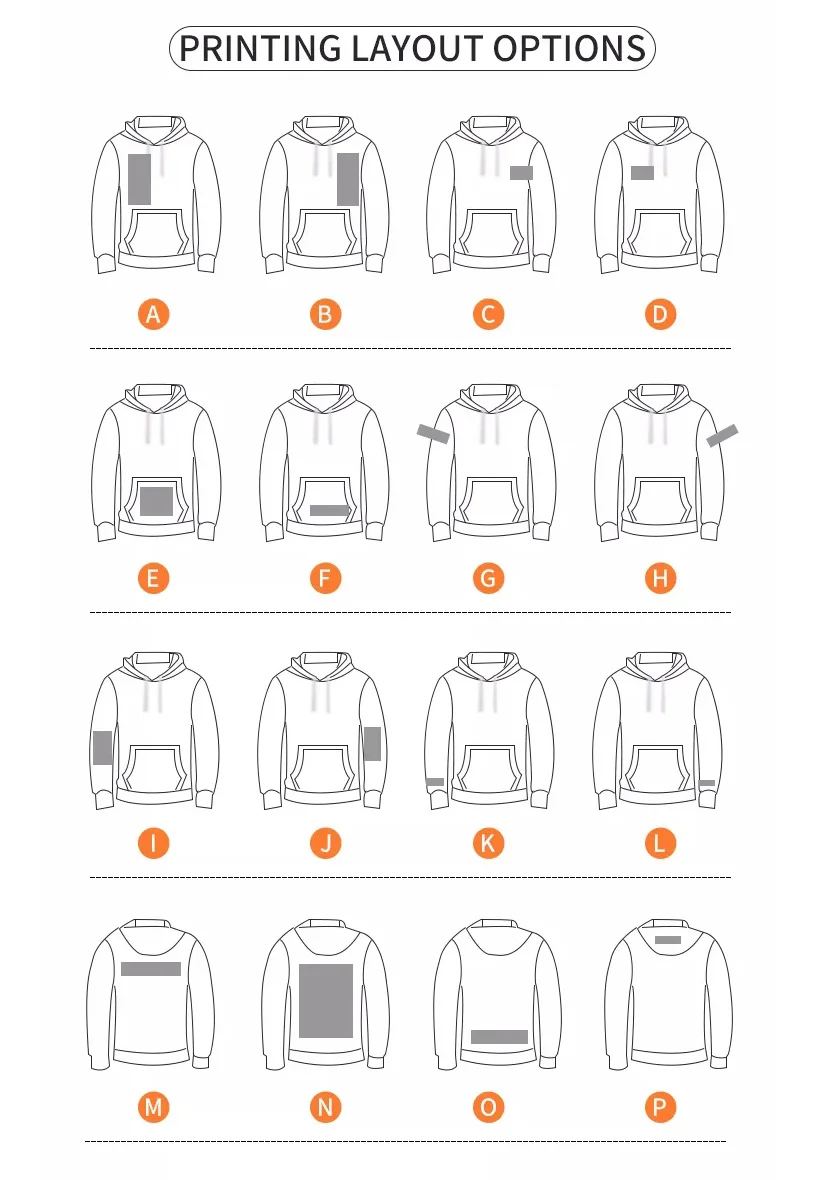 PRINTING LAYOUT OPTIONS

A B C D

E F G H

I J K L

M N O P