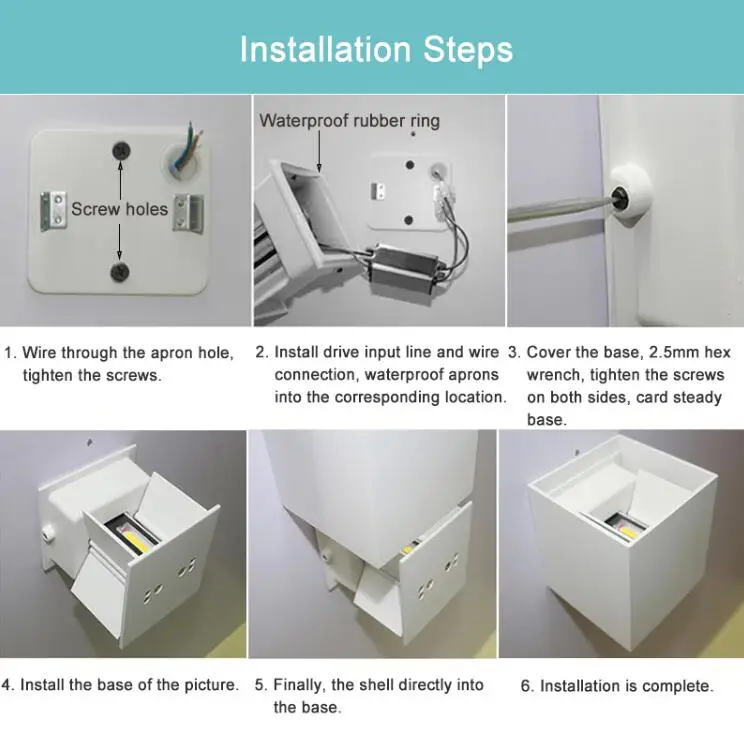 Installation Steps

Screw holes

Waterproof rubber ring

1. Wire through the apron hole, tighten the screws.

2. Install drive input line and wire connection, waterproof aprons into the corresponding location.

3. Cover the base, 2.5mm hex wrench, tighten the screws on both sides, card steady base.

4. Install the base of the picture.

5. Finally, the shell directly into the base.

6. Installation is complete.