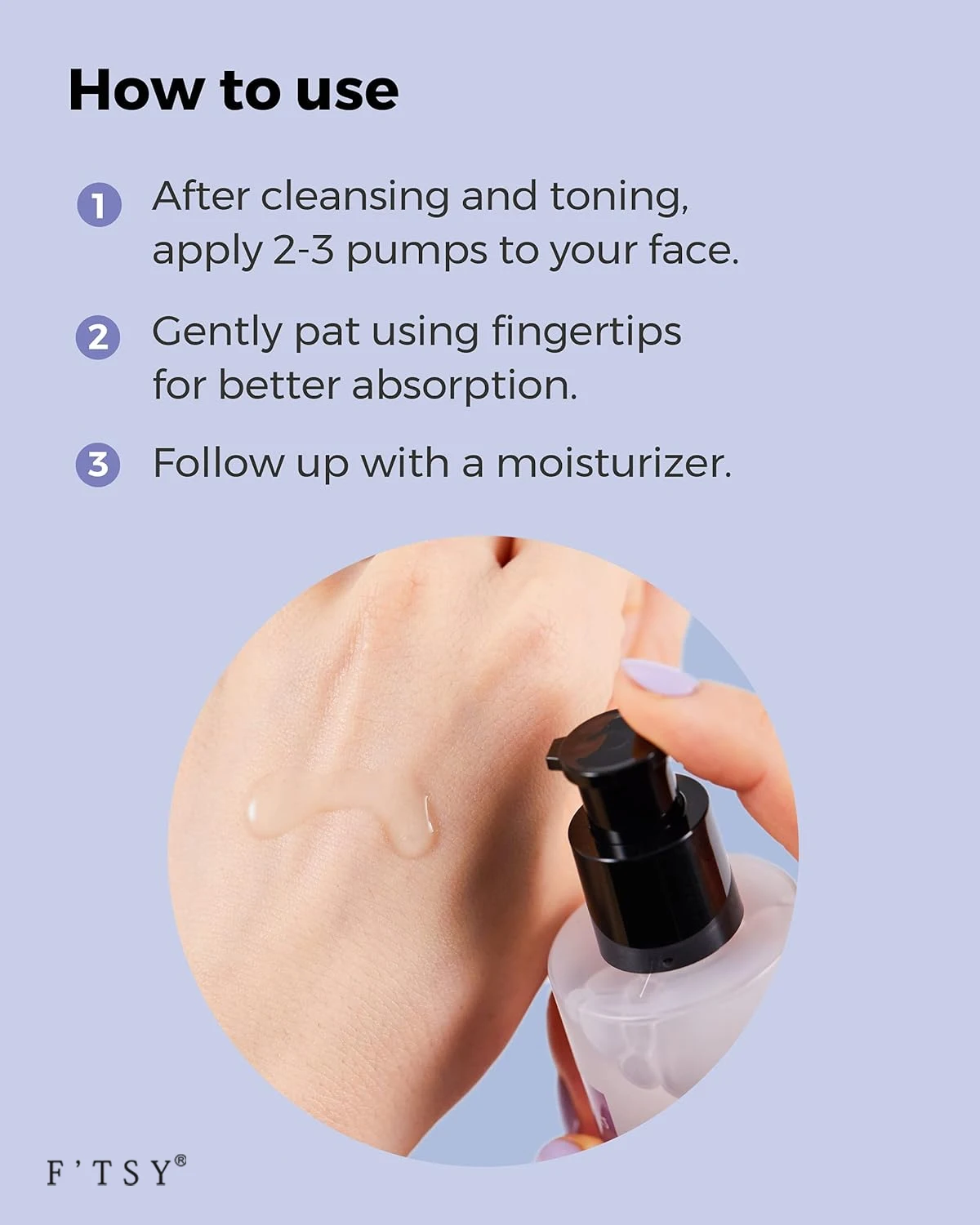 How to use

1 After cleansing and toning, apply 2-3 pumps to your face.

2 Gently pat using fingertips for better absorption.

3 Follow up with a moisturizer.

F'TSY®