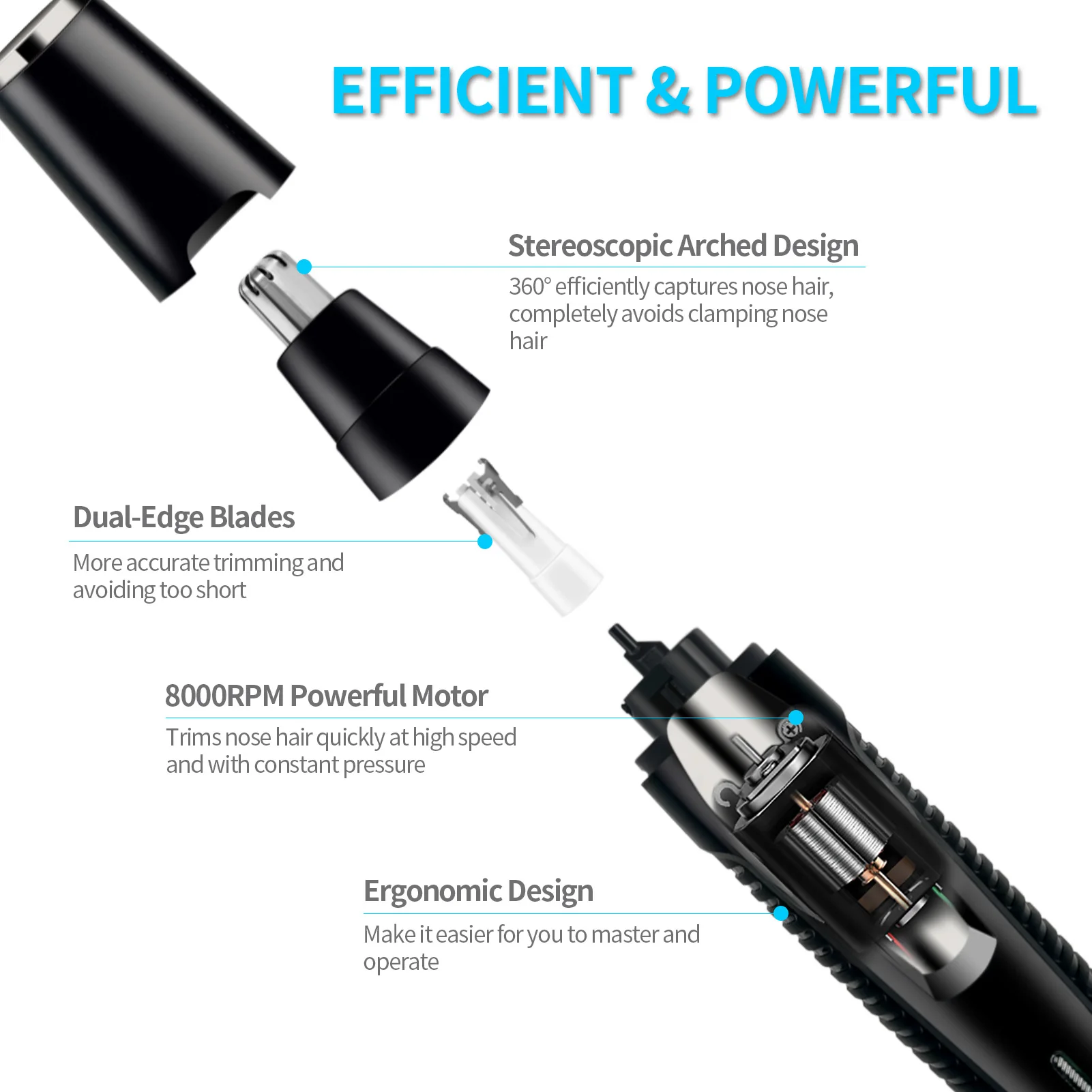 EFFICIENT & POWERFUL

Stereoscopic Arched Design
360° efficiently captures nose hair, completely avoids clamping nose hair

Dual-Edge Blades
More accurate trimming and avoiding too short

8000RPM Powerful Motor
Trims nose hair quickly at high speed and with constant pressure

Ergonomic Design
Make it easier for you to master and operate