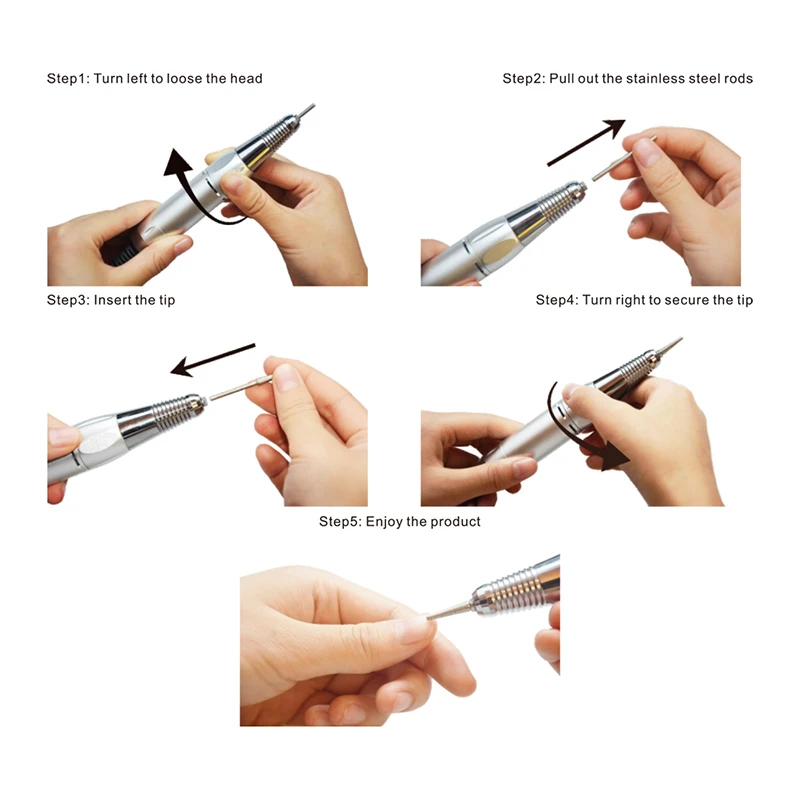 Step1: Turn left to loose the head

Step2: Pull out the stainless steel rods

Step3: Insert the tip

Step4: Turn right to secure the tip

Step5: Enjoy the product