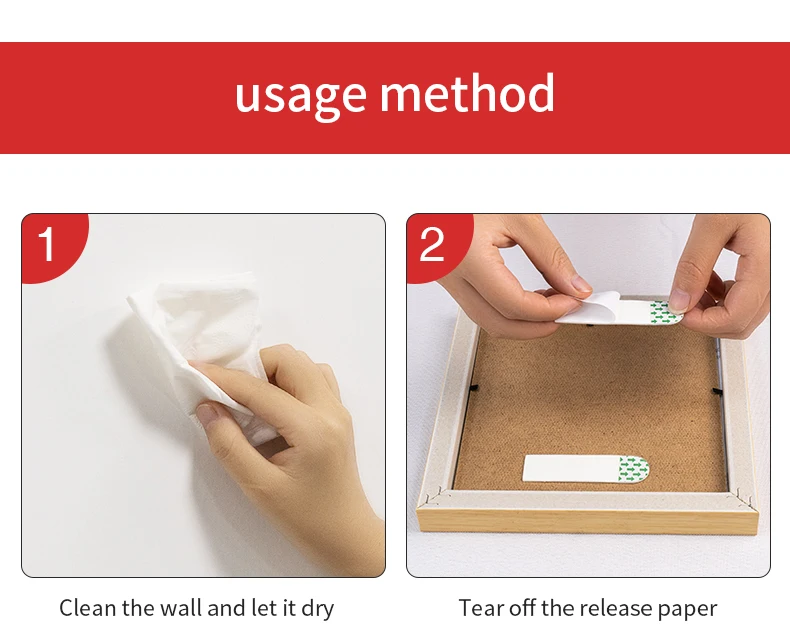 usage method

1

Clean the wall and let it dry

2

Tear off the release paper