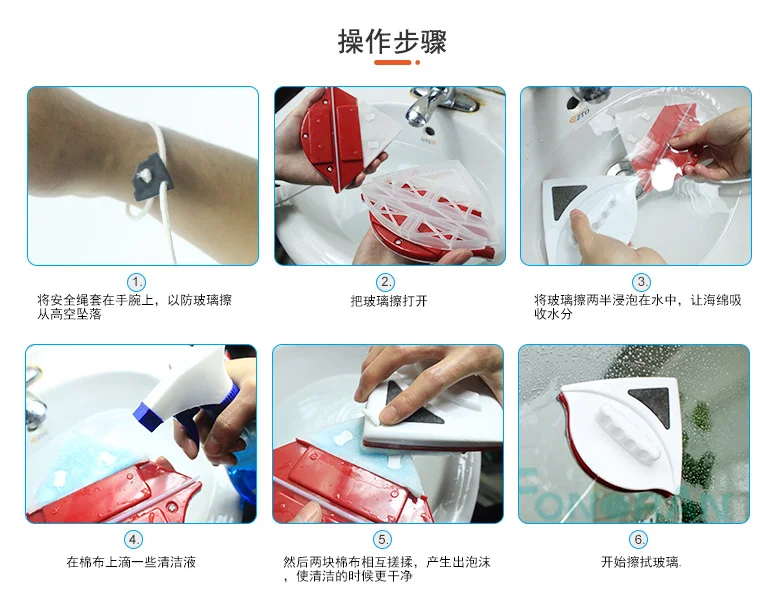 操作步骤

1.
将安全绳套在手腕上，以防玻璃擦从高空坠落

2.
把玻璃擦打开

3.
将玻璃擦两半浸泡在水中，让海绵吸收水分

4.
在棉布上滴一些清洁液

5.
然后两块棉布相互搓揉，产生出泡沫，使清洁的时候更干净

6.
开始擦拭玻璃.