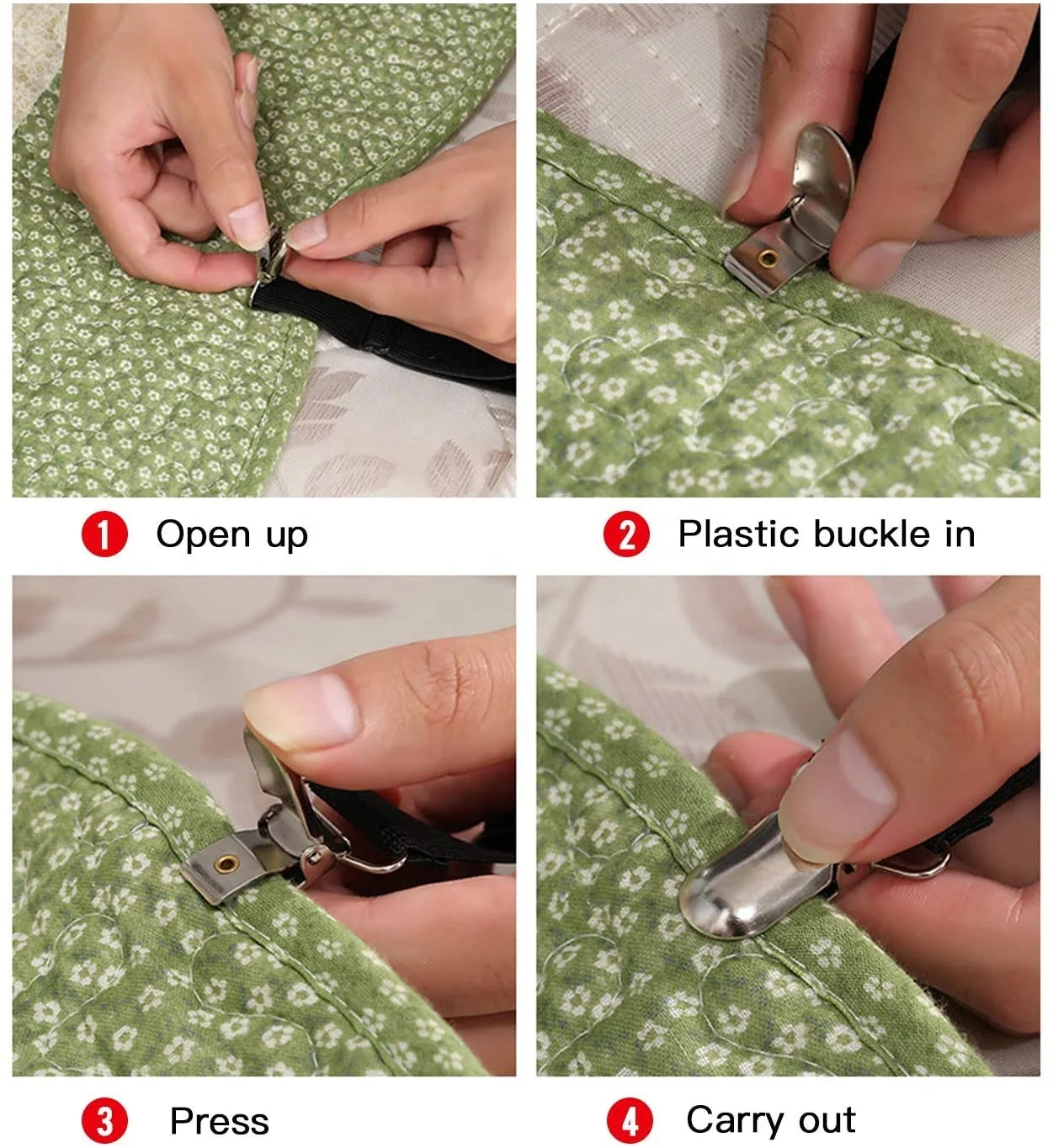 1 Open up

2 Plastic buckle in

3 Press

4 Carry out