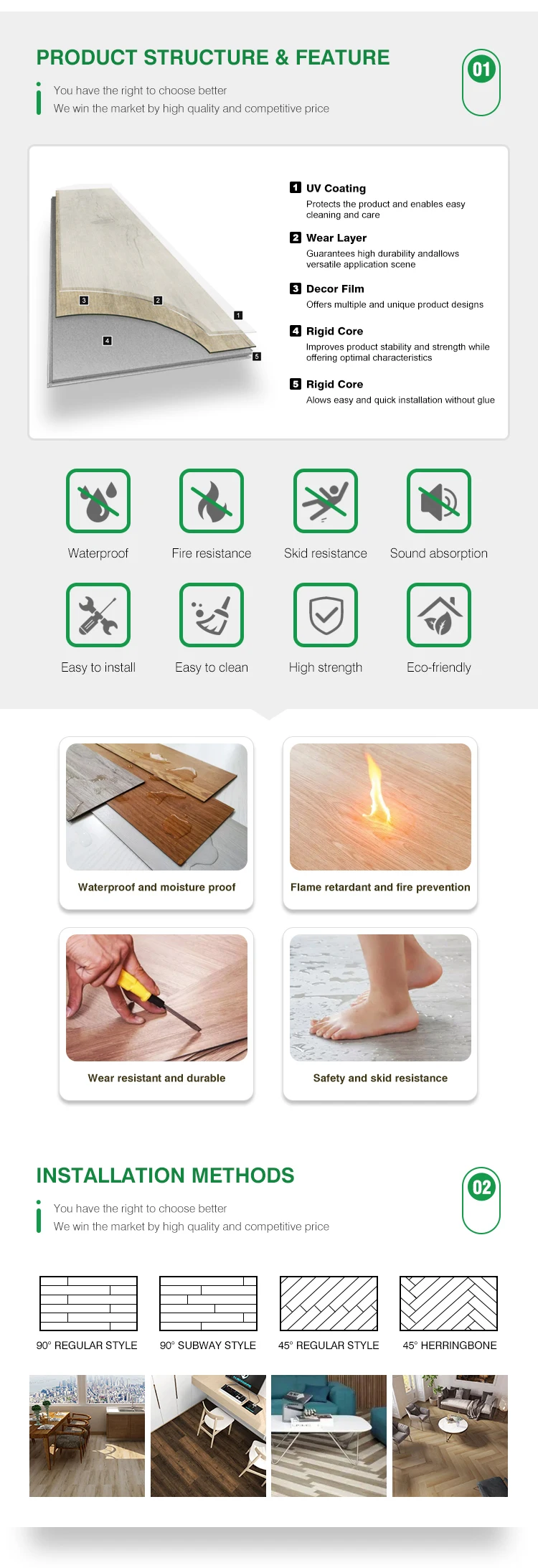 PRODUCT STRUCTURE & FEATURE

01

You have the right to choose better
We win the market by high quality and competitive price

3 2 1 4 5

1 UV Coating
Protects the product and enables easy cleaning and care

2 Wear Layer
Guarantees high durability andallows versatile application scene

3 Decor Film
Offers multiple and unique product designs

4 Rigid Core
Improves product stability and strength while offering optimal characteristics

5 Rigid Core
Alows easy and quick installation without glue

Waterproof
Fire resistance
Skid resistance
Sound absorption
Easy to install
Easy to clean
High strength
Eco-friendly

Waterproof and moisture proof
Flame retardant and fire prevention
Wear resistant and durable
Safety and skid resistance

INSTALLATION METHODS

02

You have the right to choose better
We win the market by high quality and competitive price

90° REGULAR STYLE
90° SUBWAY STYLE
45° REGULAR STYLE
45° HERRINGBONE