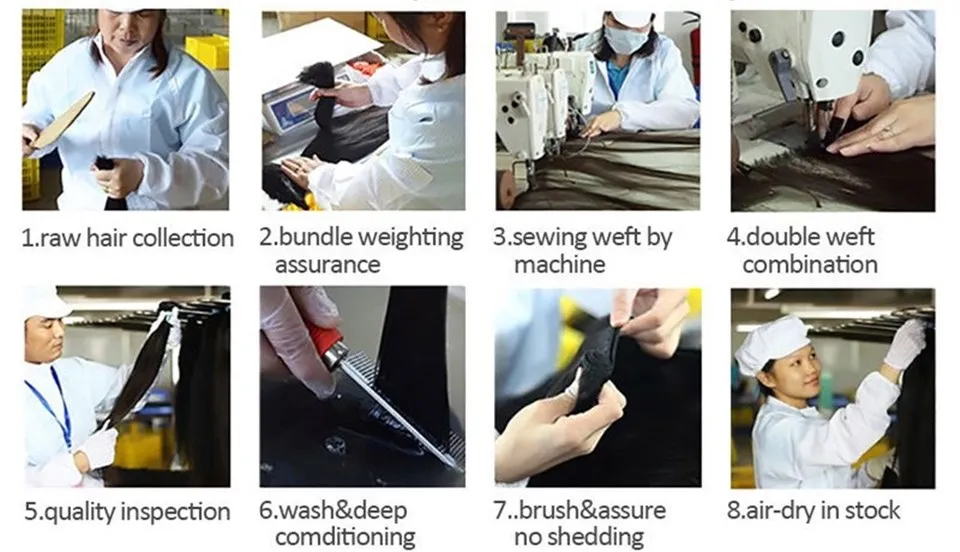 1.raw hair collection

2.bundle weighting assurance

3.sewing weft by machine

4.double weft combination

5.quality inspection

6.wash&deep comditioning

7..brush&assure no shedding

8.air-dry in stock