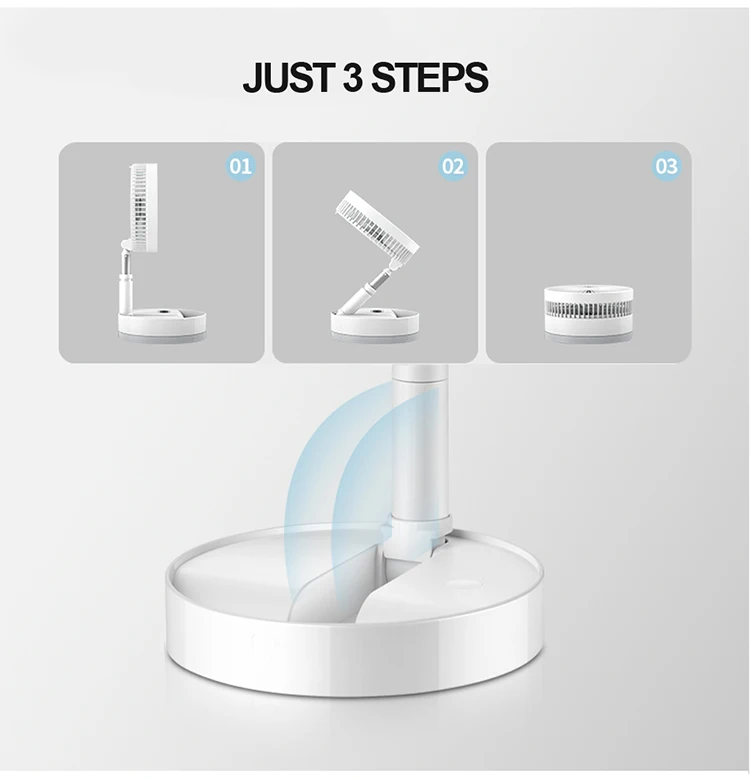 JUST 3 STEPS

01

02

03