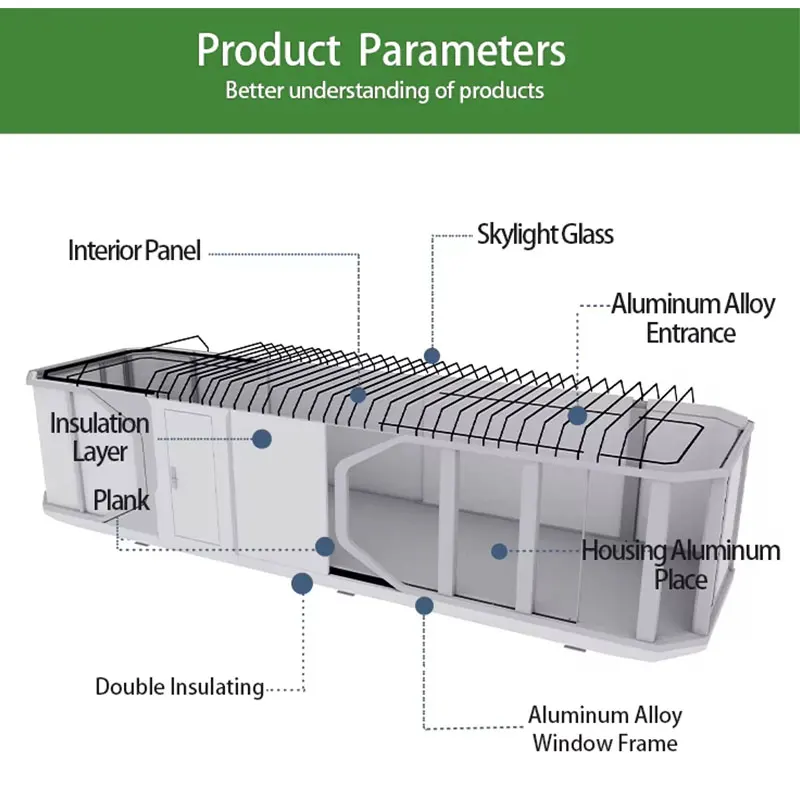 Product Parameters
Better understanding of products

Interior Panel

Skylight Glass

Aluminum Alloy Entrance

Insulation Layer

Plank

Housing Aluminum Place

Double Insulating

Aluminum Alloy Window Frame