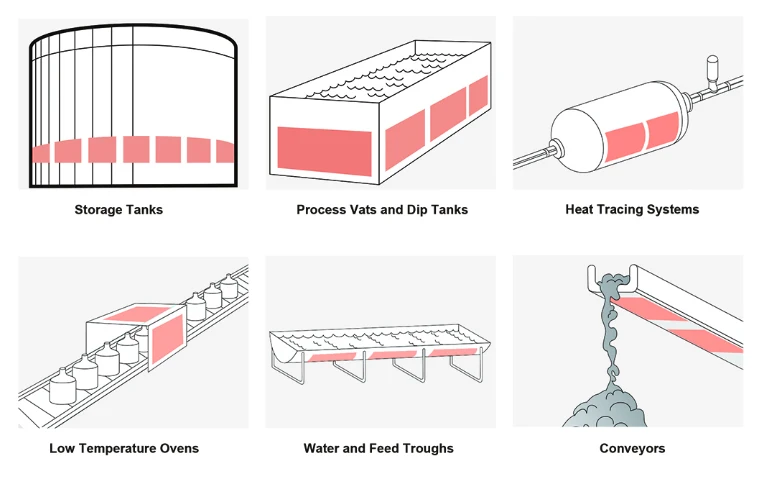 Storage Tanks

Process Vats and Dip Tanks

Heat Tracing Systems

Low Temperature Ovens

Water and Feed Troughs

Conveyors