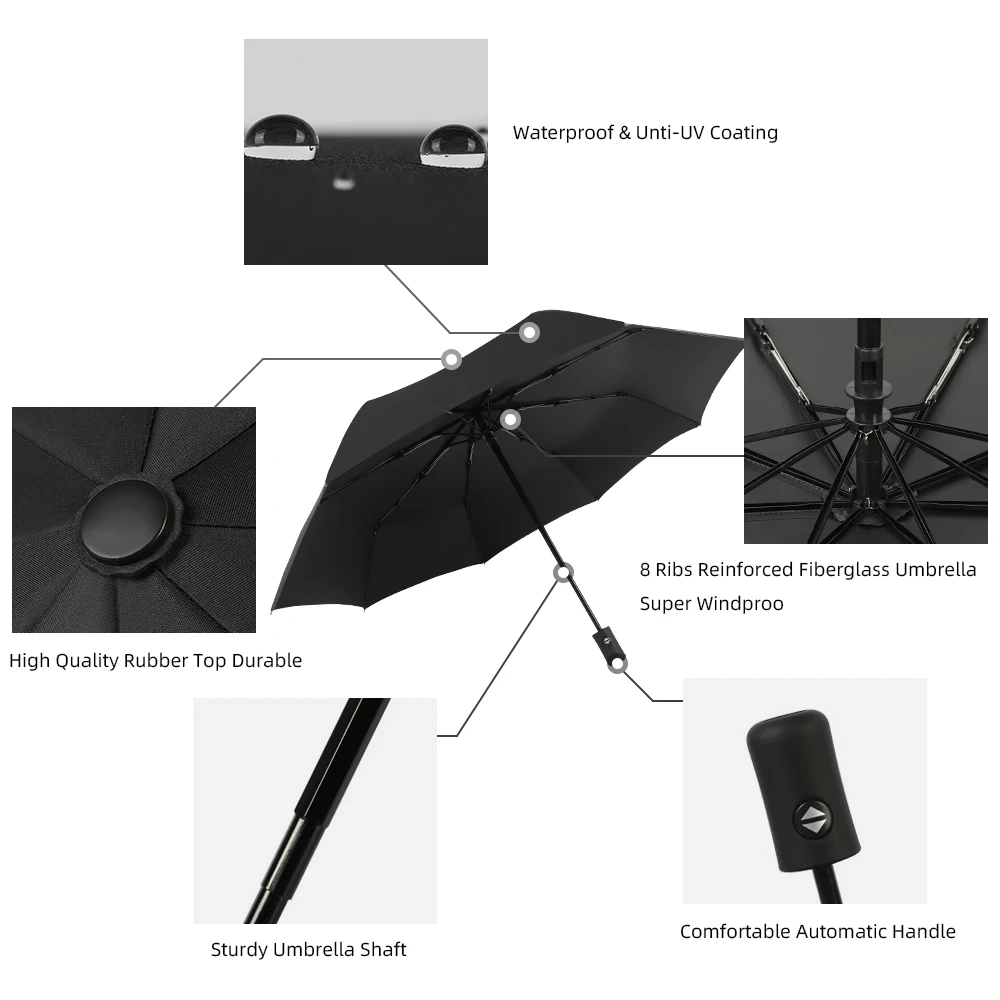 Waterproof & Unti-UV Coating

8 Ribs Reinforced Fiberglass Umbrella Super Windproo

High Quality Rubber Top Durable

Sturdy Umbrella Shaft

Comfortable Automatic Handle