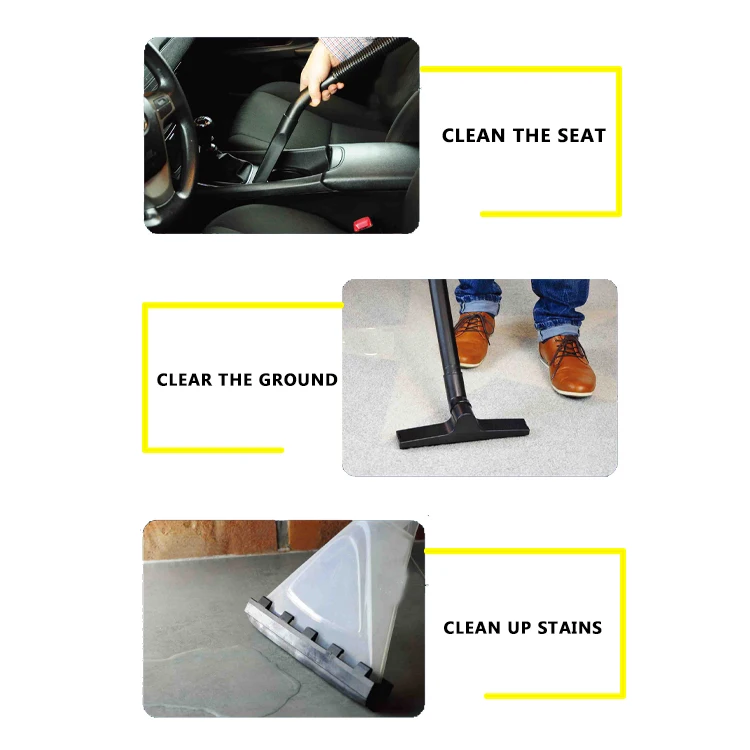 CLEAN THE SEAT

CLEAR THE GROUND

CLEAN UP STAINS