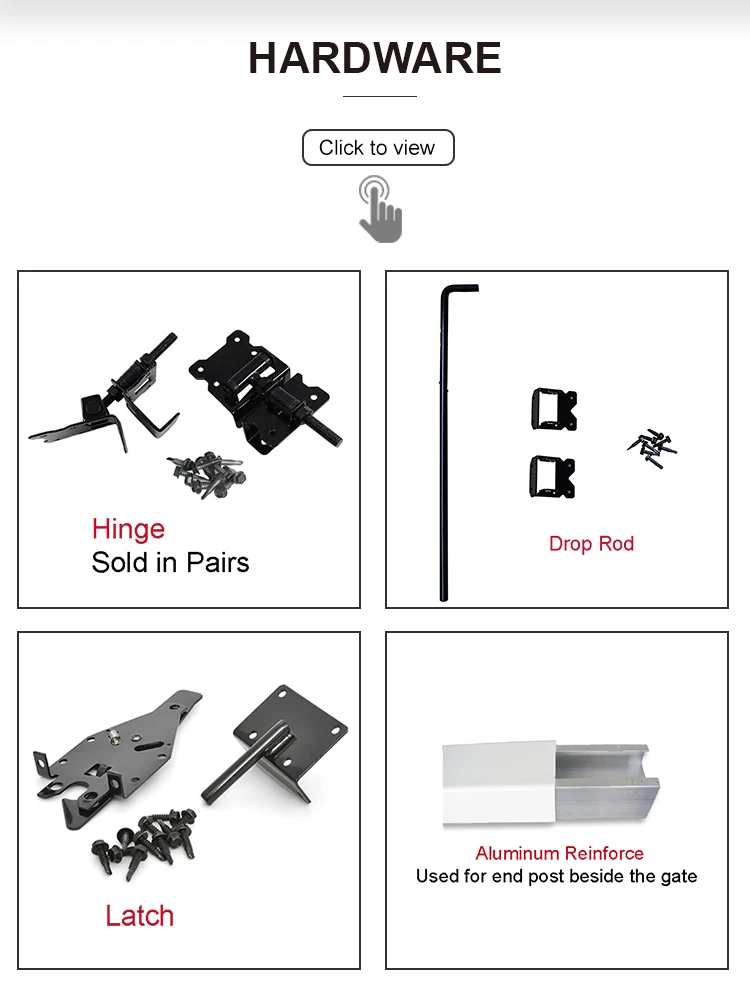 HARDWARE

Click to view

Hinge
Sold in Pairs

Drop Rod

Latch

Aluminum Reinforce
Used for end post beside the gate