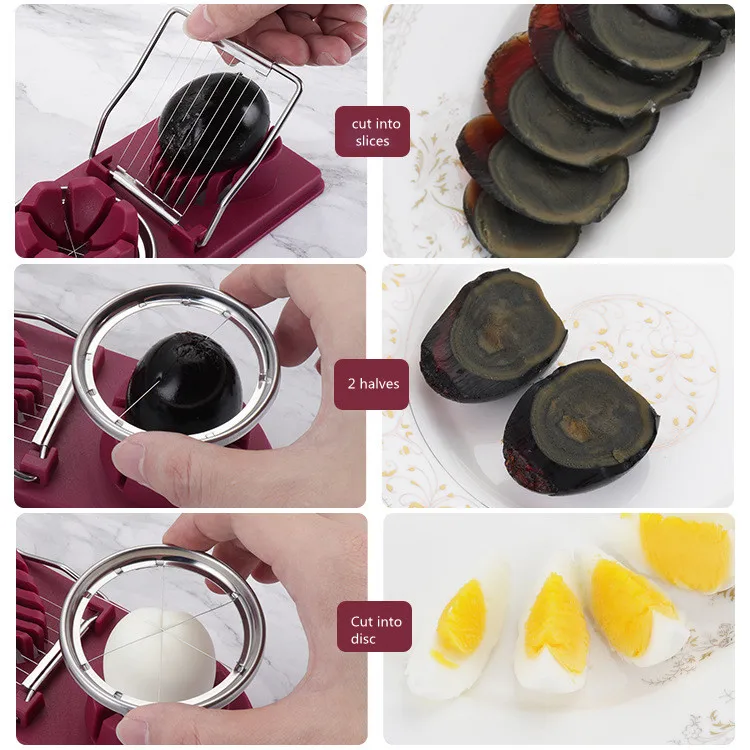 cut into slices

2 halves

Cut into disc