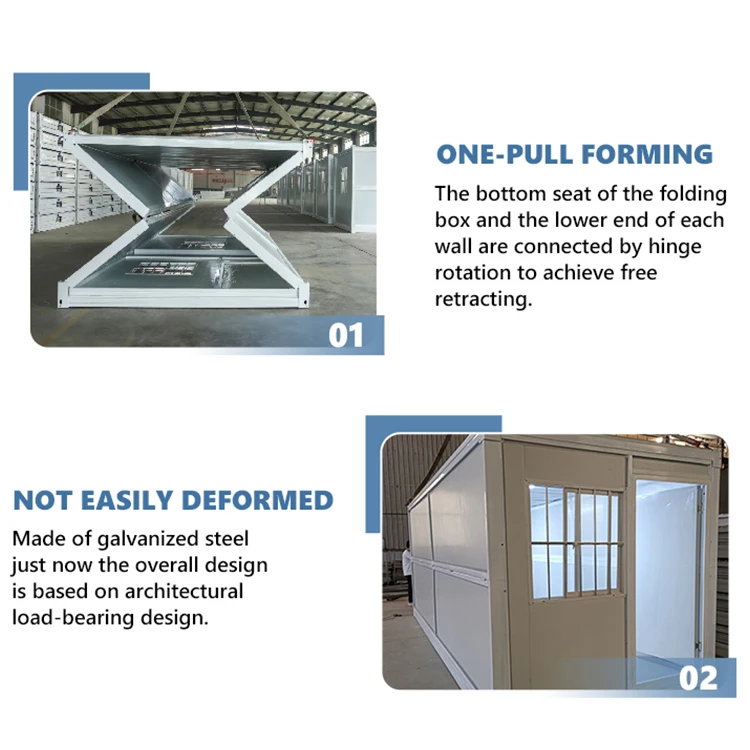 ONE-PULL FORMING

The bottom seat of the folding box and the lower end of each wall are connected by hinge rotation to achieve free retracting.

01

NOT EASILY DEFORMED

Made of galvanized steel just now the overall design is based on architectural load-bearing design.

02