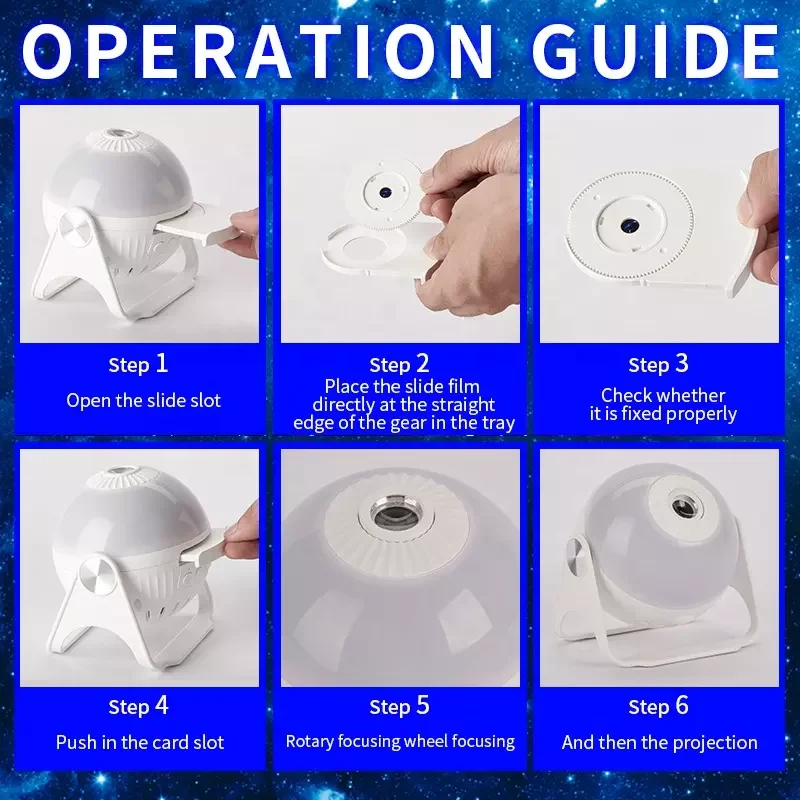 OPERATION GUIDE

Step 1
Open the slide slot

Step 2
Place the slide film directly at the straight edge of the gear in the tray

Step 3
Check whether it is fixed properly

Step 4
Push in the card slot

Step 5
Rotary focusing wheel focusing

Step 6
And then the projection