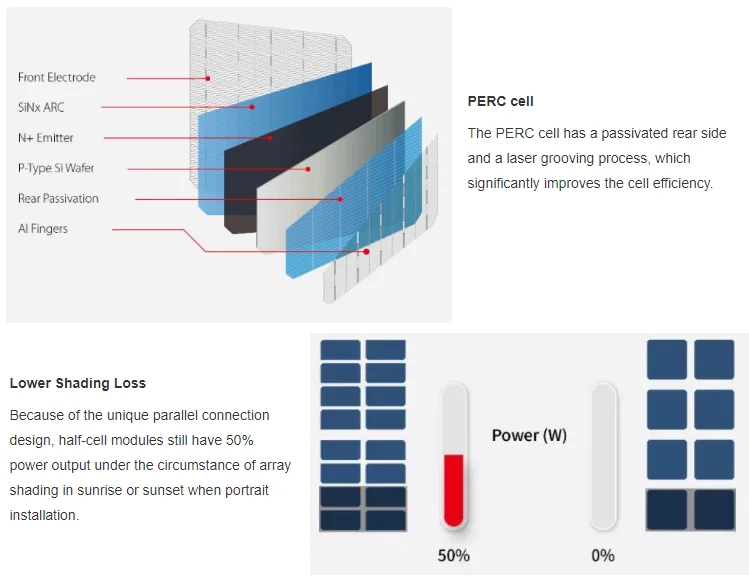 Front Electrode
SiNx ARC
N+ Emitter
P-Type Si Wafer
Rear Passivation
Al Fingers

PERC cell

The PERC cell has a passivated rear side and a laser grooving process, which significantly improves the cell efficiency.

Lower Shading Loss

Because of the unique parallel connection design, half-cell modules still have 50% power output under the circumstance of array shading in sunrise or sunset when portrait installation.

Power (W)

50%

0%