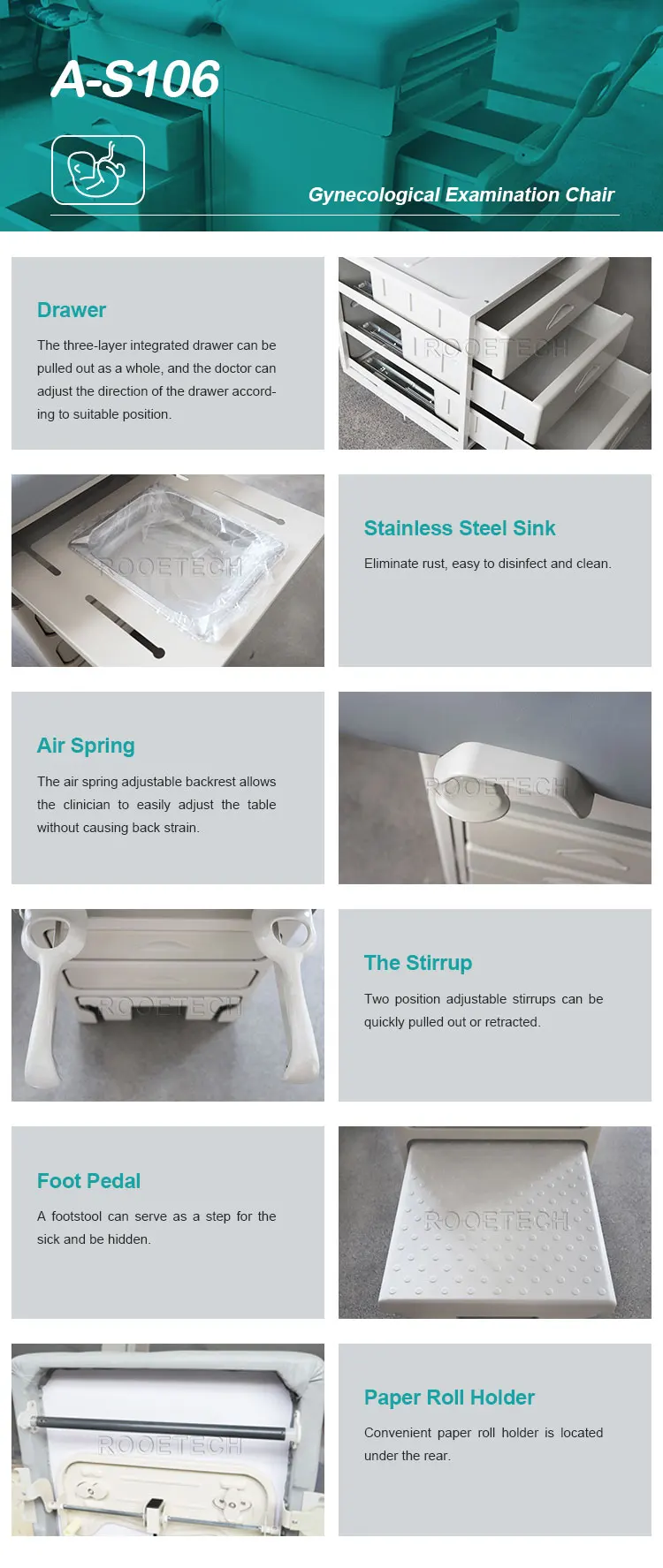 A-S106

Gynecological Examination Chair

Drawer

The three-layer integrated drawer can be pulled out as a whole, and the doctor can adjust the direction of the drawer according to suitable position.

ROOETECH

ROOETECH

Stainless Steel Sink

Eliminate rust, easy to disinfect and clean.

Air Spring

The air spring adjustable backrest allows the clinician to easily adjust the table without causing back strain.

ROOETECH

ROOETECH

The Stirrup

Two position adjustable stirrups can be quickly pulled out or retracted.

Foot Pedal

A footstool can serve as a step for the sick and be hidden.

ROOETECH

ROOETECH

Paper Roll Holder

Convenient paper roll holder is located under the rear.