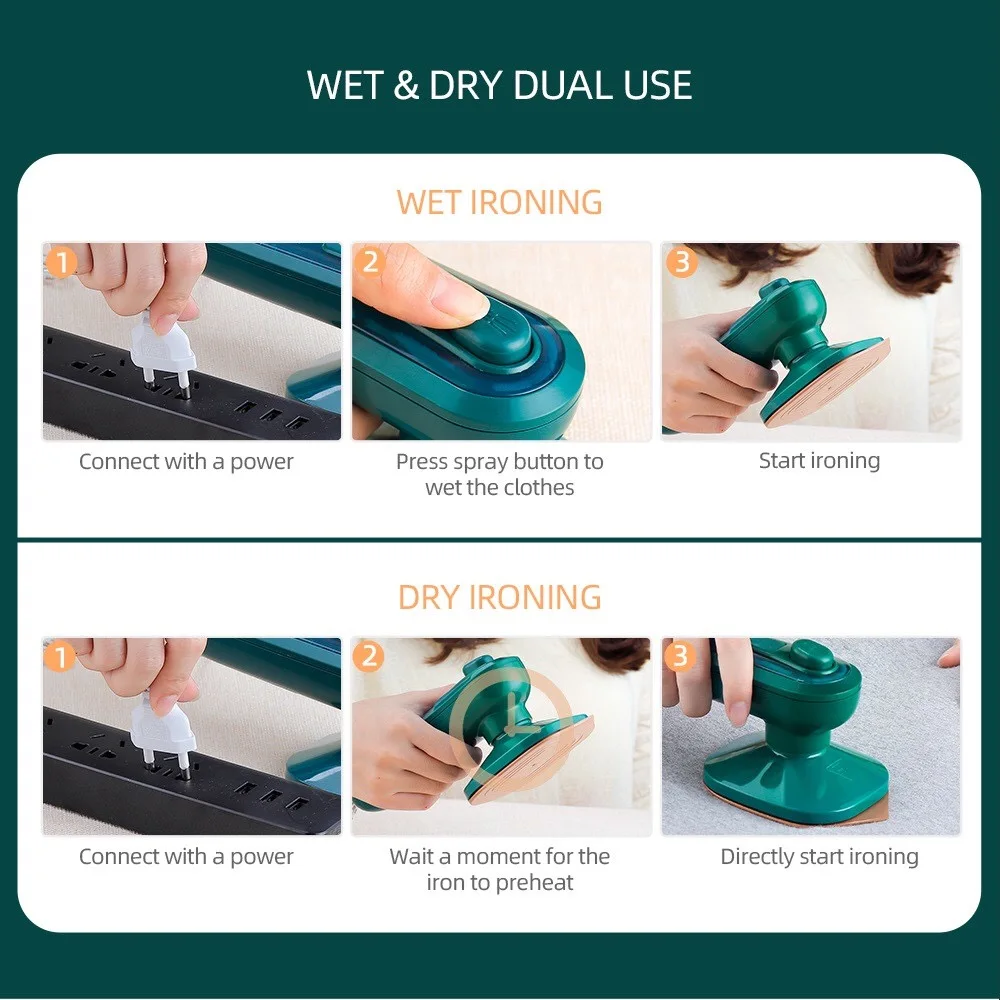 WET & DRY DUAL USE

WET IRONING

1

Connect with a power

2

Press spray button to wet the clothes

3

Start ironing

DRY IRONING

1

Connect with a power

2

Wait a moment for the iron to preheat

3

Directly start ironing