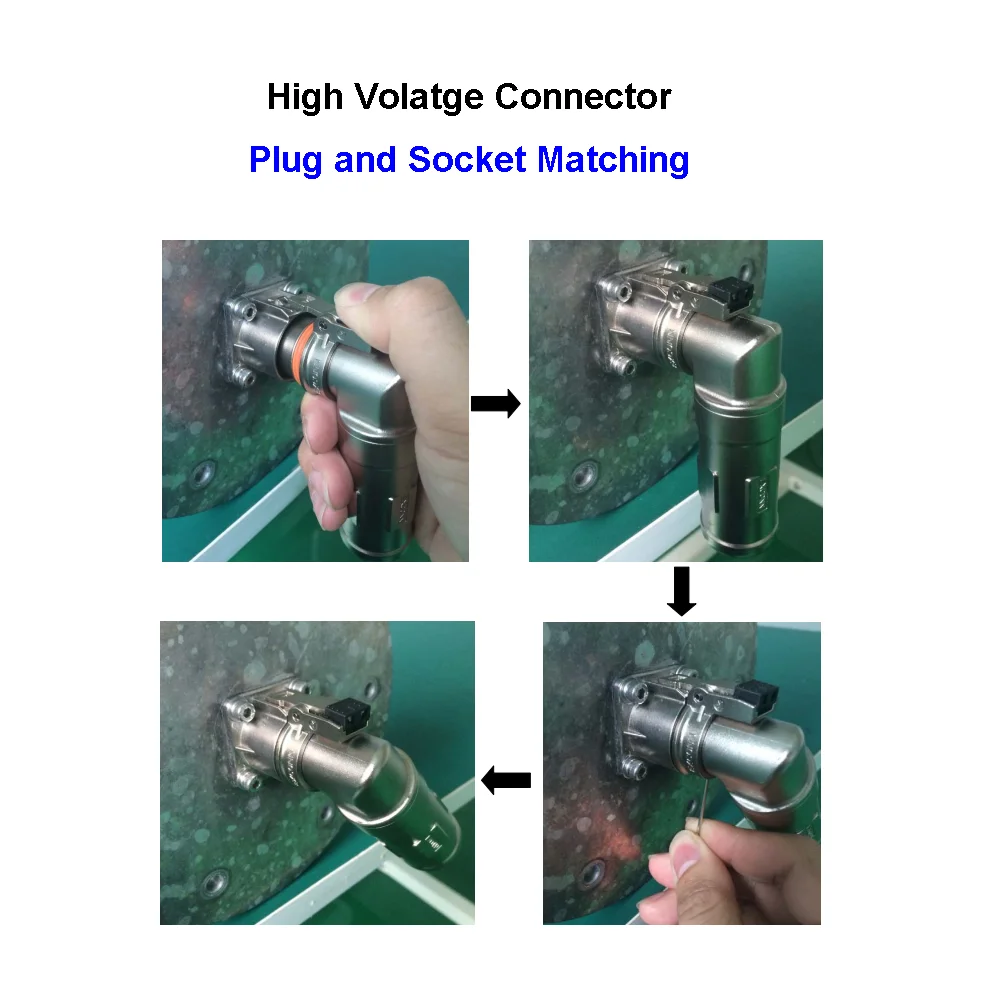 High Volatge Connector

Plug and Socket Matching