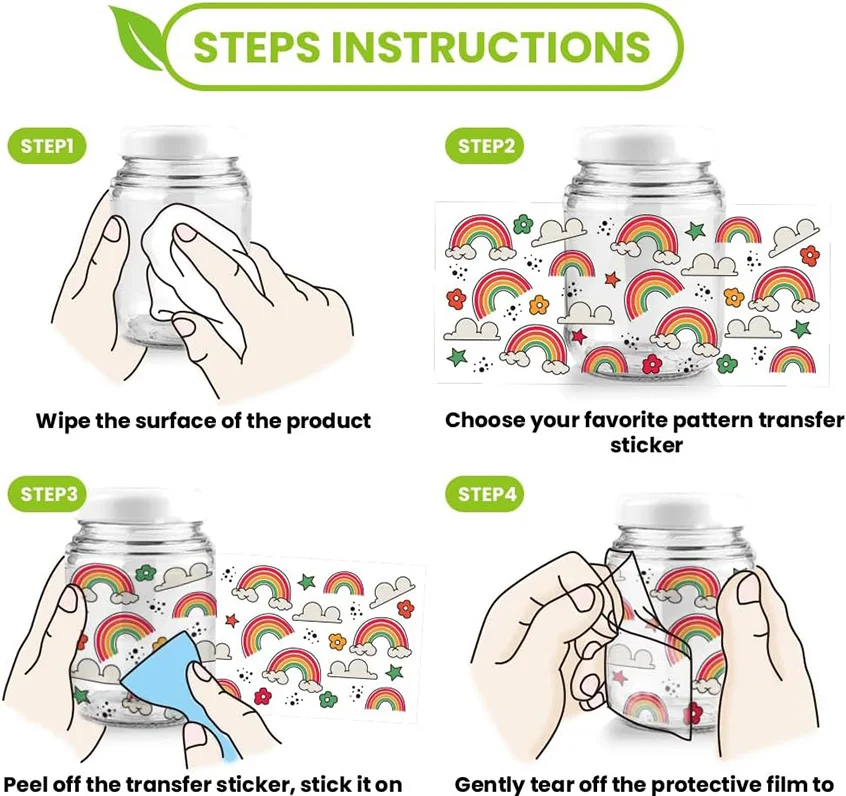 STEPS INSTRUCTIONS

STEP1

Wipe the surface of the product

STEP2

Choose your favorite pattern transfer sticker

STEP3

Peel off the transfer sticker, stick it on

STEP4

Gently tear off the protective film to