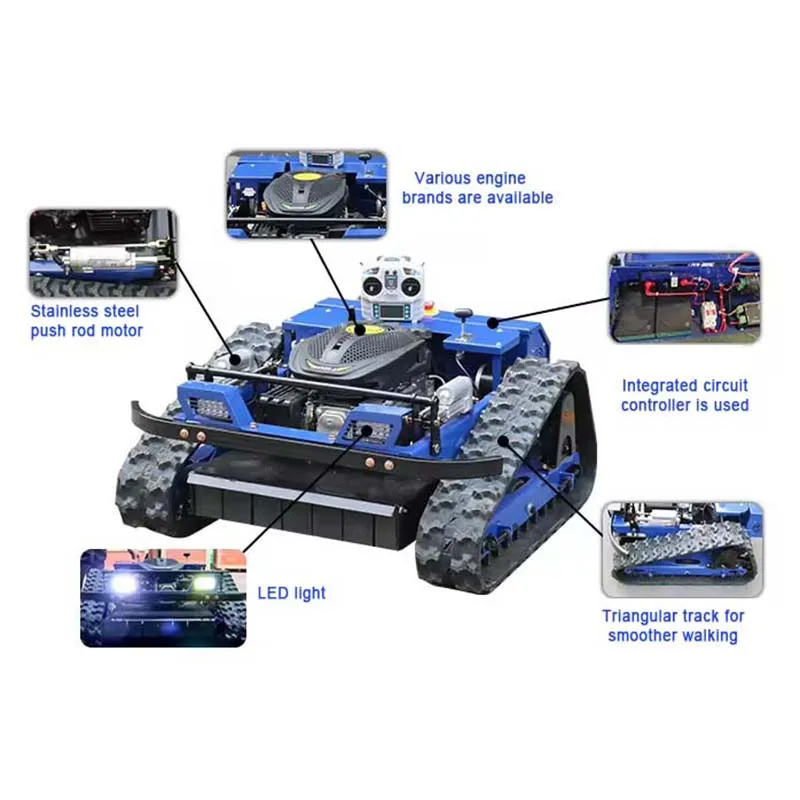 Various engine brands are available

Stainless steel push rod motor

Integrated circuit controller is used

LED light

Triangular track for smoother walking