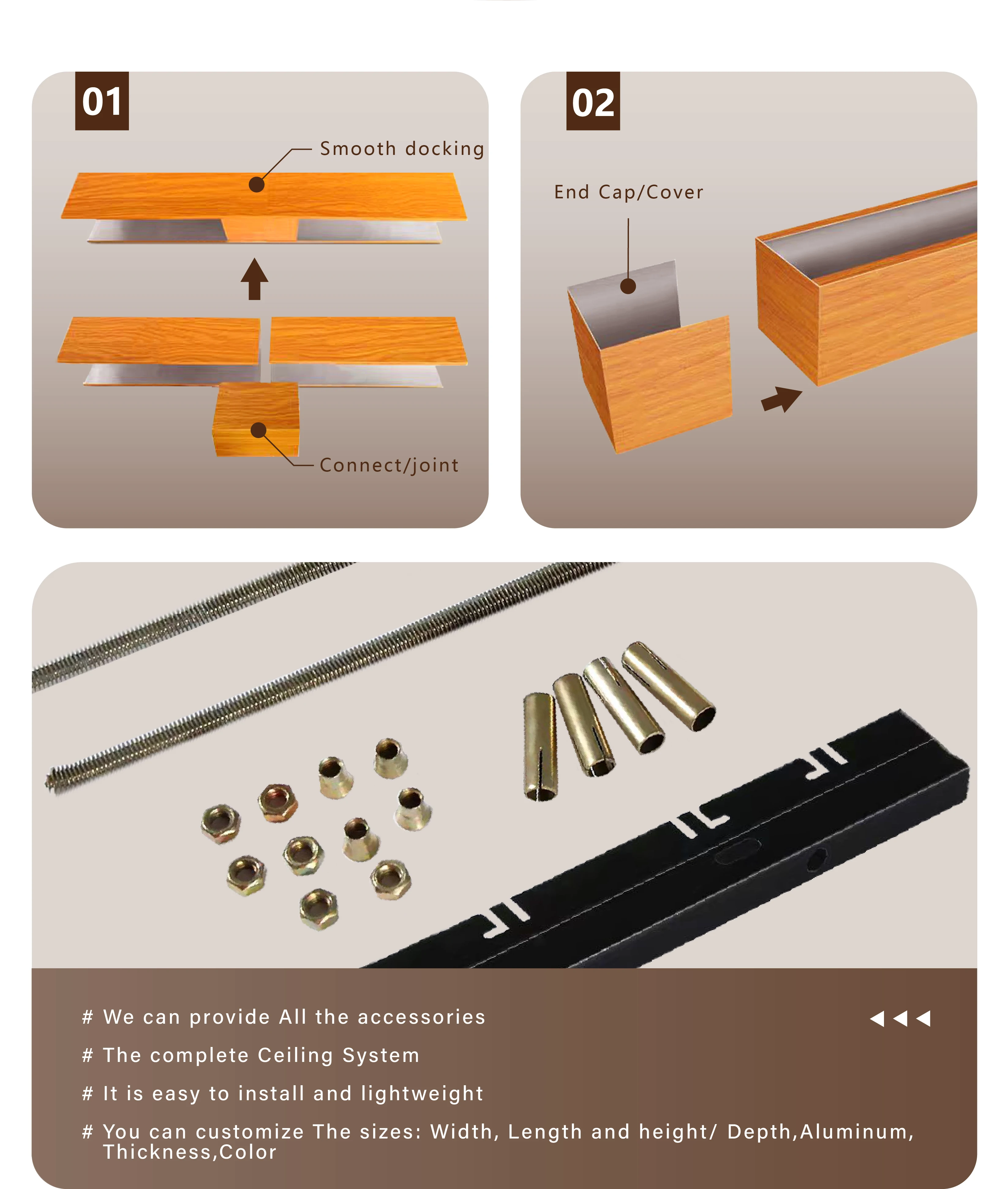 01

Smooth docking

Connect/joint

02

End Cap/Cover

# We can provide All the accessories

# The complete Ceiling System

# It is easy to install and lightweight

# You can customize The sizes: Width, Length and height/ Depth,Aluminum, Thickness,Color