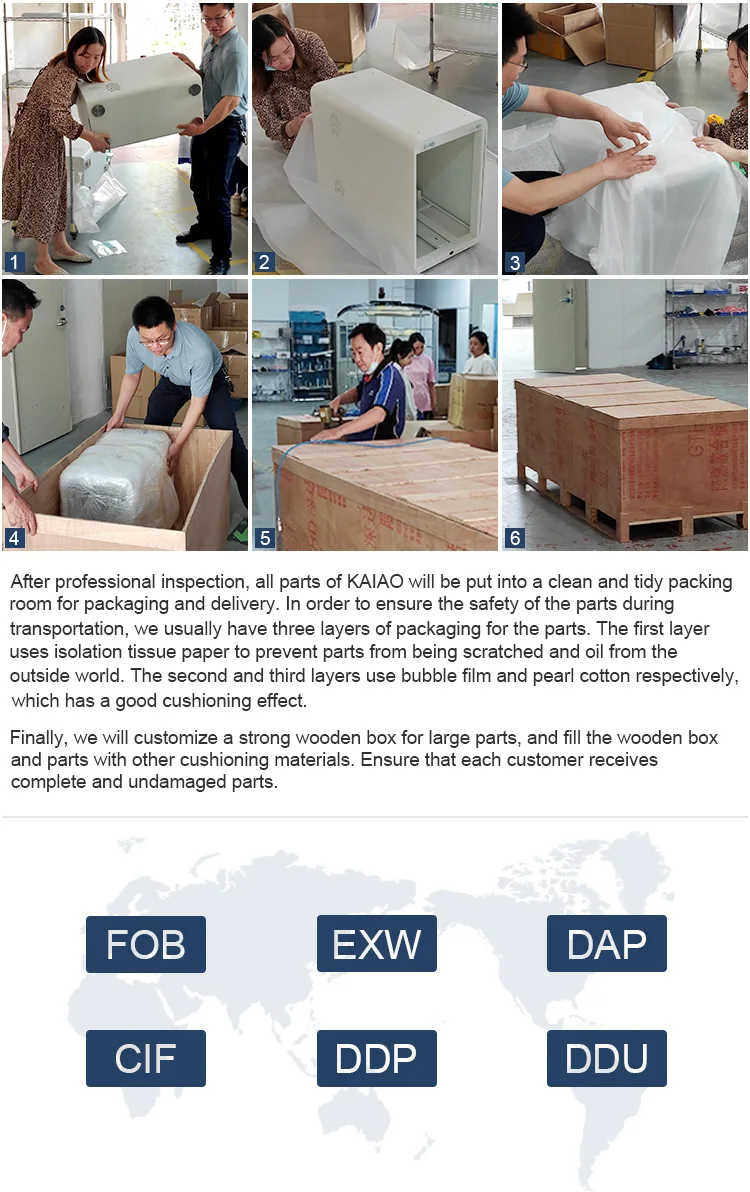 1

2

3

4

5

6

After professional inspection, all parts of KAIAO will be put into a clean and tidy packing room for packaging and delivery. In order to ensure the safety of the parts during transportation, we usually have three layers of packaging for the parts. The first layer uses isolation tissue paper to prevent parts from being scratched and oil from the outside world. The second and third layers use bubble film and pearl cotton respectively, which has a good cushioning effect.

Finally, we will customize a strong wooden box for large parts, and fill the wooden box and parts with other cushioning materials. Ensure that each customer receives complete and undamaged parts.

FOB

EXW

DAP

CIF

DDP

DDU