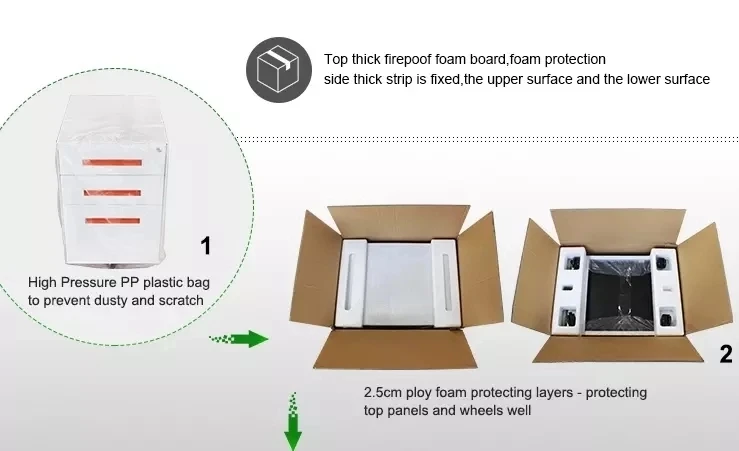 Top thick firepoof foam board,foam protection
side thick strip is fixed,the upper surface and the lower surface

1

High Pressure PP plastic bag to prevent dusty and scratch

2

2.5cm ploy foam protecting layers - protecting top panels and wheels well