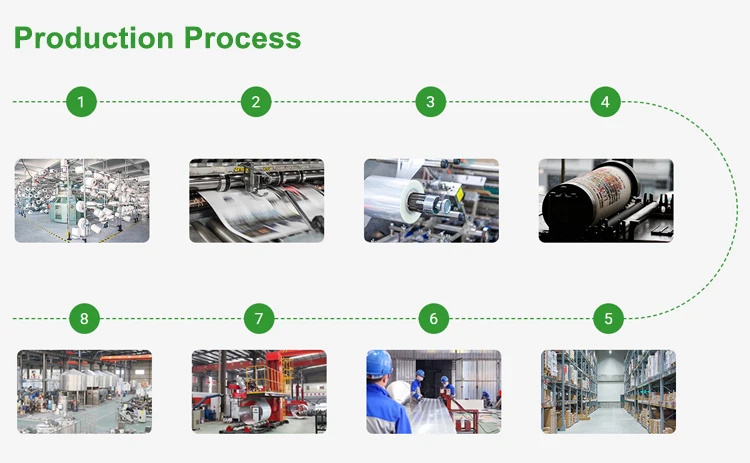 Production Process

1

2

3

4

8

7

6

5