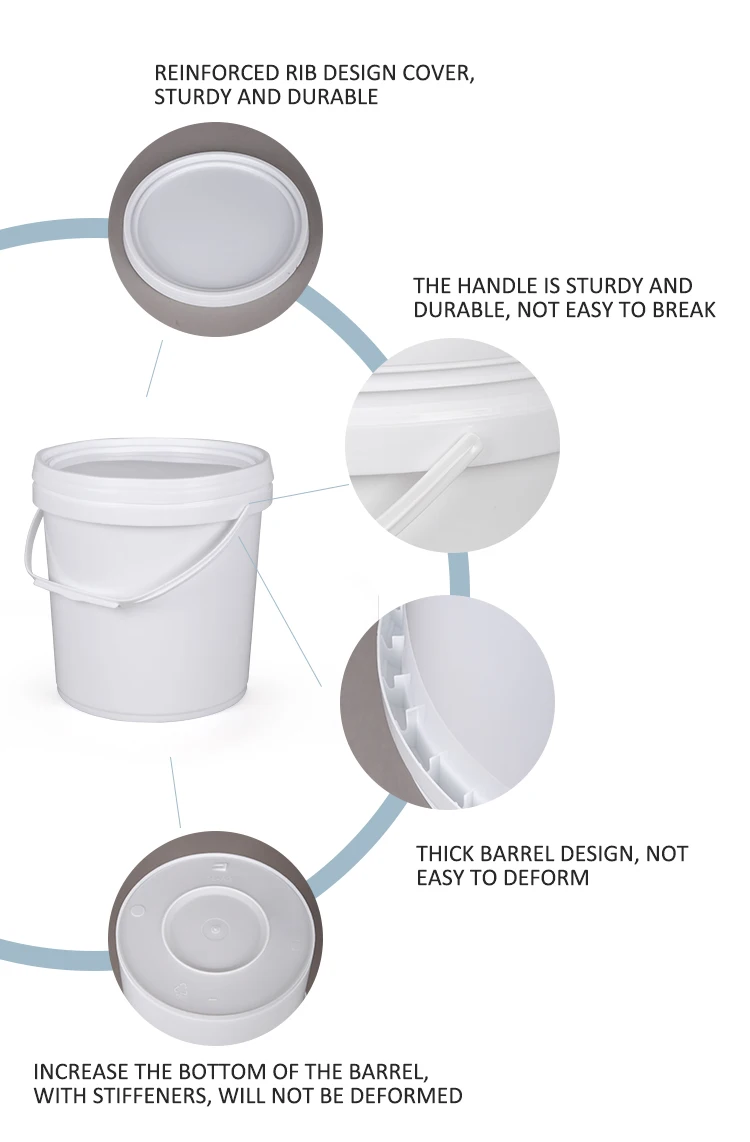 REINFORCED RIB DESIGN COVER, STURDY AND DURABLE

THE HANDLE IS STURDY AND DURABLE, NOT EASY TO BREAK

THICK BARREL DESIGN, NOT EASY TO DEFORM

INCREASE THE BOTTOM OF THE BARREL, WITH STIFFENERS, WILL NOT BE DEFORMED