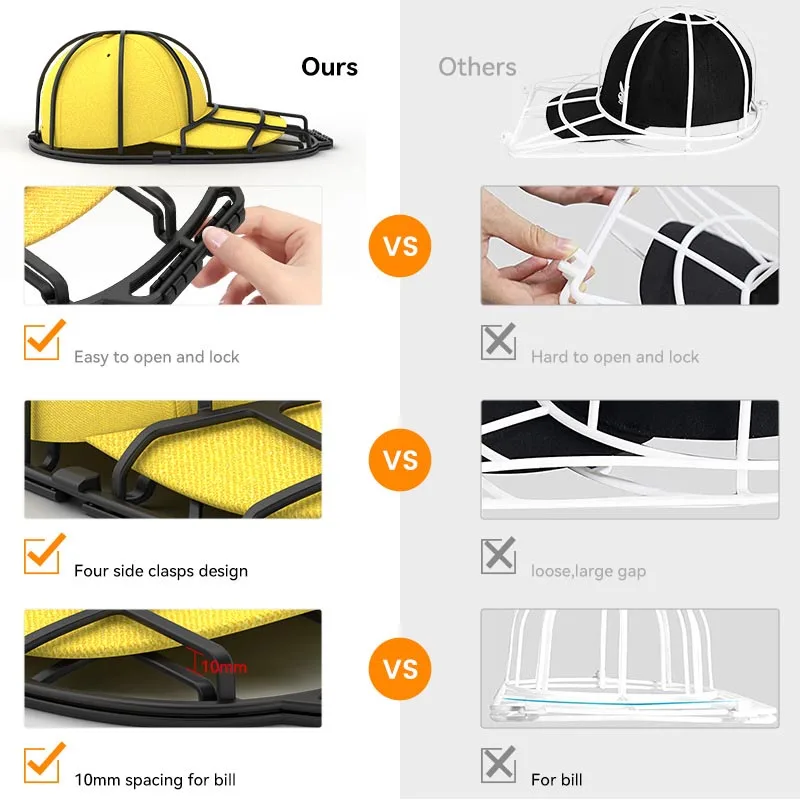 Ours

Others

VS

Easy to open and lock

Hard to open and lock

VS

Four side clasps design

loose,large gap

10mm

VS

10mm spacing for bill

For bill