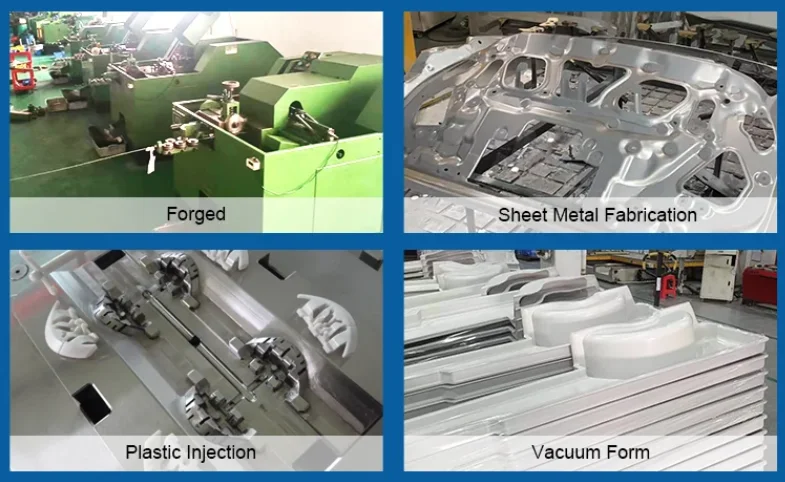 Forged

Sheet Metal Fabrication

Plastic Injection

Vacuum Form