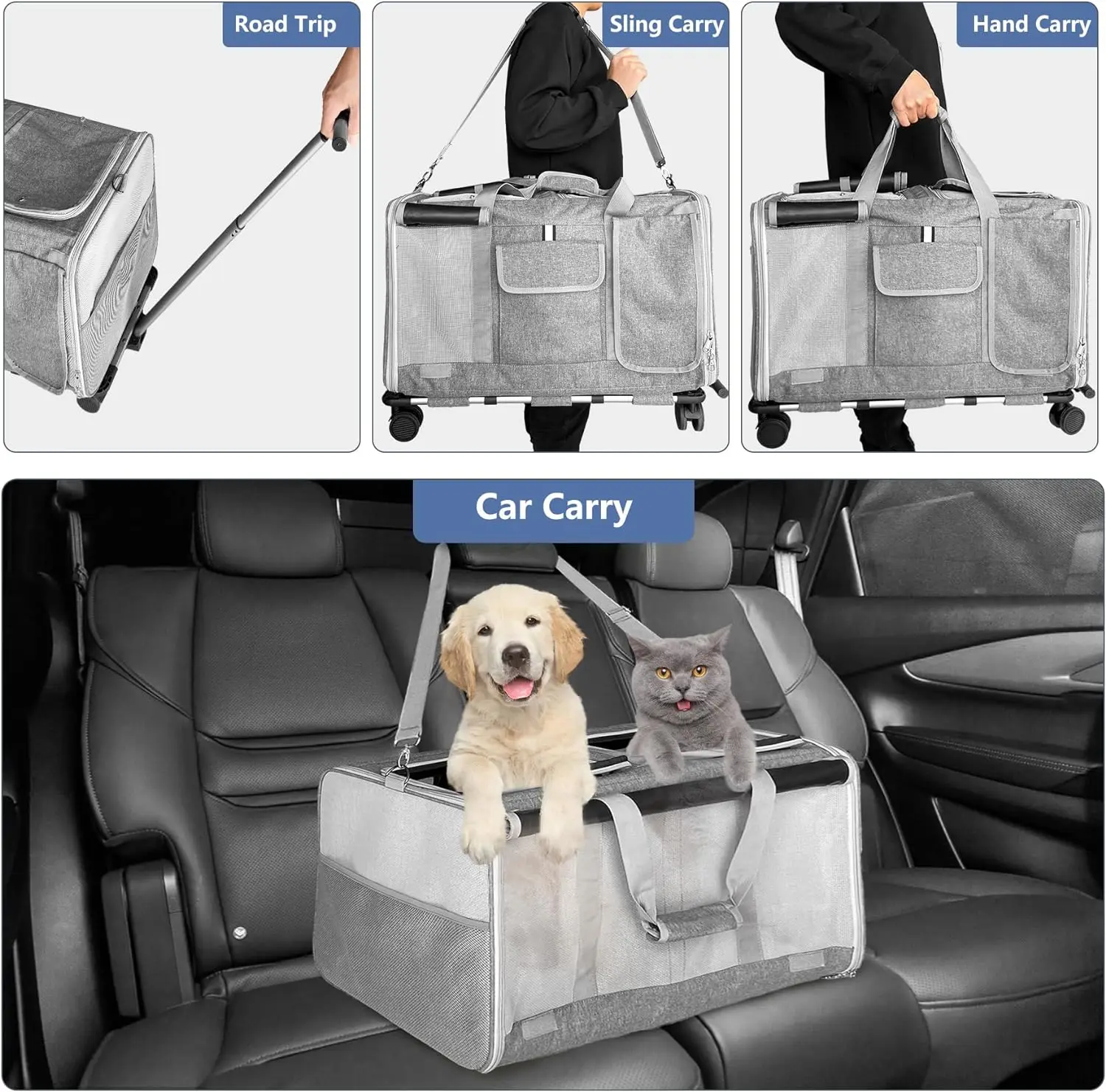 Road Trip

Sling Carry

Hand Carry

Car Carry