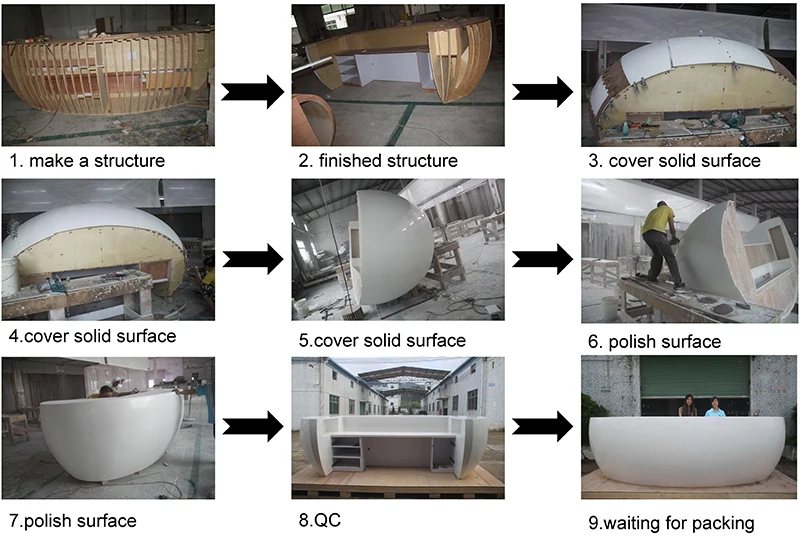 1. make a structure

2. finished structure

3. cover solid surface

4.cover solid surface

5.cover solid surface

6. polish surface

7.polish surface

8.QC

9.waiting for packing