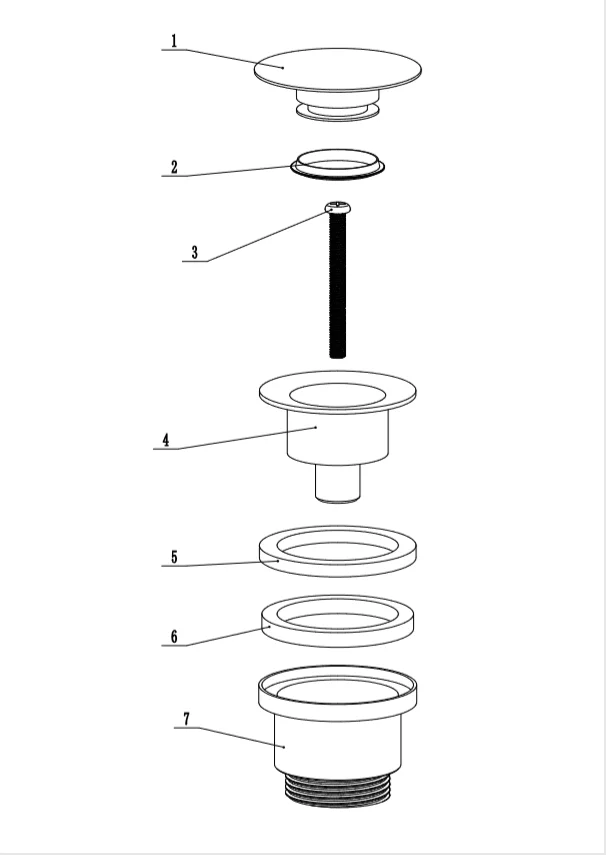 1
2
3
4
5
6
7