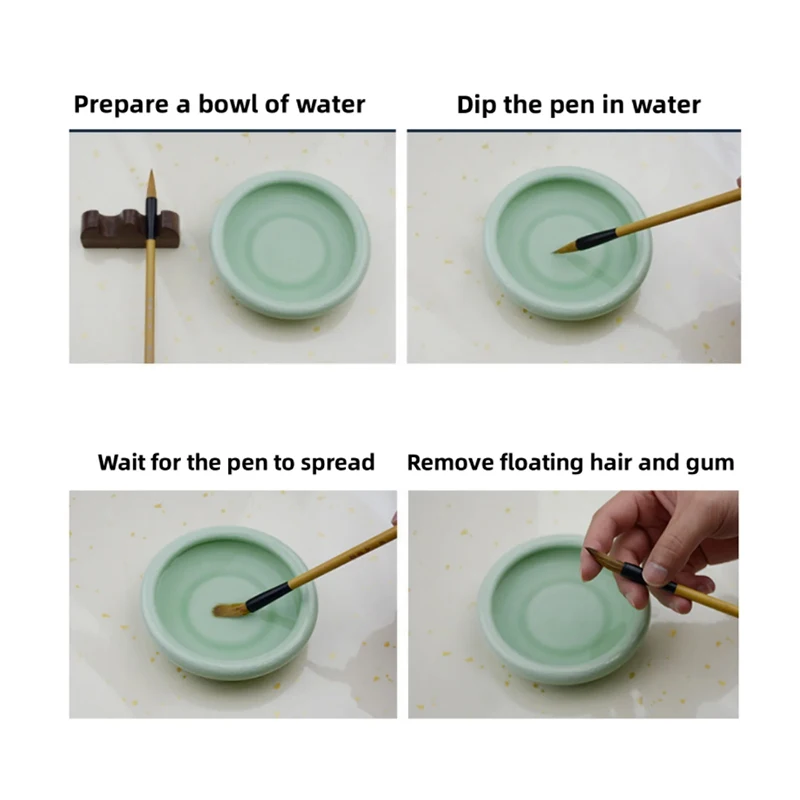 Prepare a bowl of water

Dip the pen in water

Wait for the pen to spread

Remove floating hair and gum