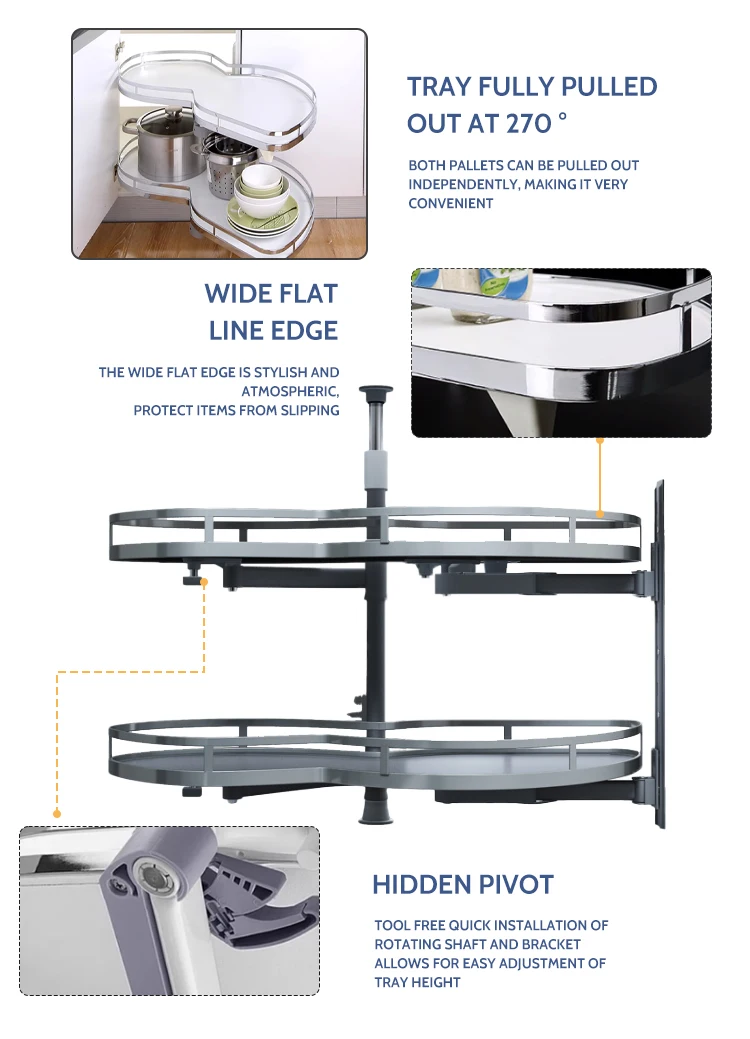 TRAY FULLY PULLED OUT AT 270 °

BOTH PALLETS CAN BE PULLED OUT INDEPENDENTLY, MAKING IT VERY CONVENIENT

WIDE FLAT LINE EDGE

THE WIDE FLAT EDGE IS STYLISH AND ATMOSPHERIC, PROTECT ITEMS FROM SLIPPING

HIDDEN PIVOT

TOOL FREE QUICK INSTALLATION OF ROTATING SHAFT AND BRACKET ALLOWS FOR EASY ADJUSTMENT OF TRAY HEIGHT