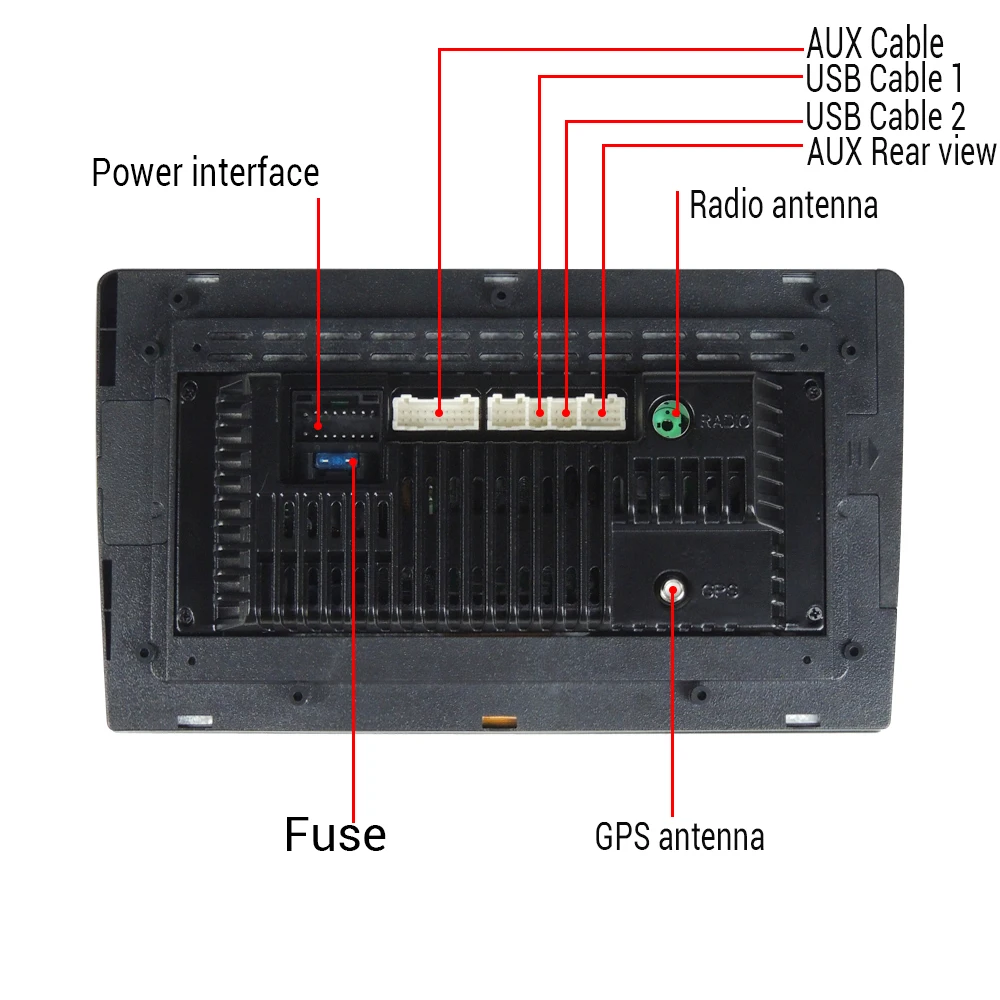 AUX Cable
USB Cable 1
USB Cable 2
AUX Rear view
Power interface
Radio antenna
RADIO
GPS
Fuse
GPS antenna