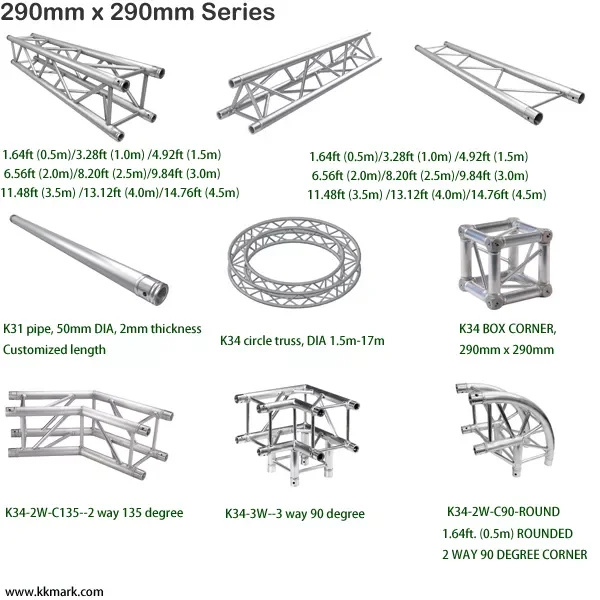 290mm x 290mm Series

1.64ft (0.5m)/3.28ft (1.0m) /4.92ft (1.5m)
6.56ft (2.0m)/8.20ft (2.5m)/9.84ft (3.0m)
11.48ft (3.5m) /13.12ft (4.0m)/14.76ft (4.5m)

1.64ft (0.5m)/3.28ft (1.0m) /4.92ft (1.5m)
6.56ft (2.0m)/8.20ft (2.5m)/9.84ft (3.0m)
11.48ft (3.5m) /13.12ft (4.0m)/14.76ft (4.5m)

K31 pipe, 50mm DIA, 2mm thickness
Customized length

K34 circle truss, DIA 1.5m-17m

K34 BOX CORNER,
290mm x 290mm

K34-2W-C135--2 way 135 degree

K34-3W--3 way 90 degree

K34-2W-C90-ROUND
1.64ft. (0.5m) ROUNDED
2 WAY 90 DEGREE CORNER

www.kkmark.com