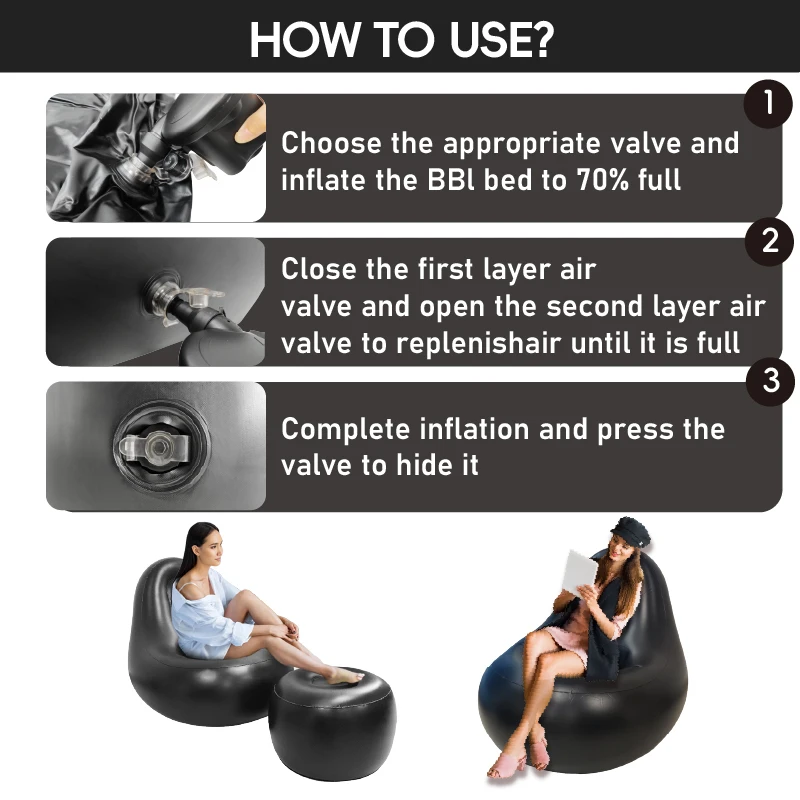 HOW TO USE?

1

Choose the appropriate valve and inflate the BBl bed to 70% full

2

Close the first layer air valve and open the second layer air valve to replenishair until it is full

3

Complete inflation and press the valve to hide it