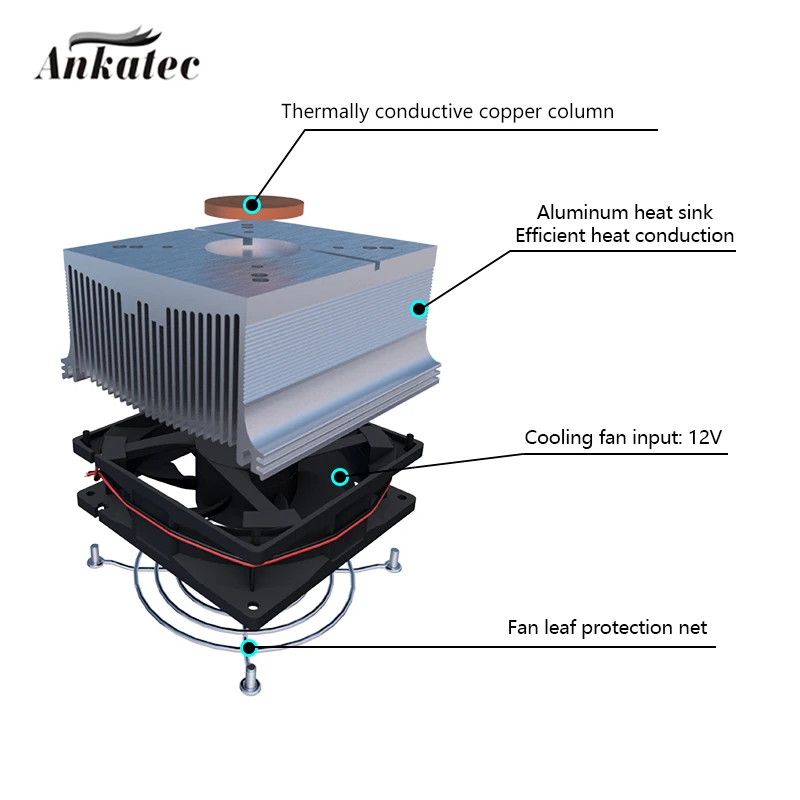 Ankatec

Thermally conductive copper column

Aluminum heat sink
Efficient heat conduction

Cooling fan input: 12V

Fan leaf protection net