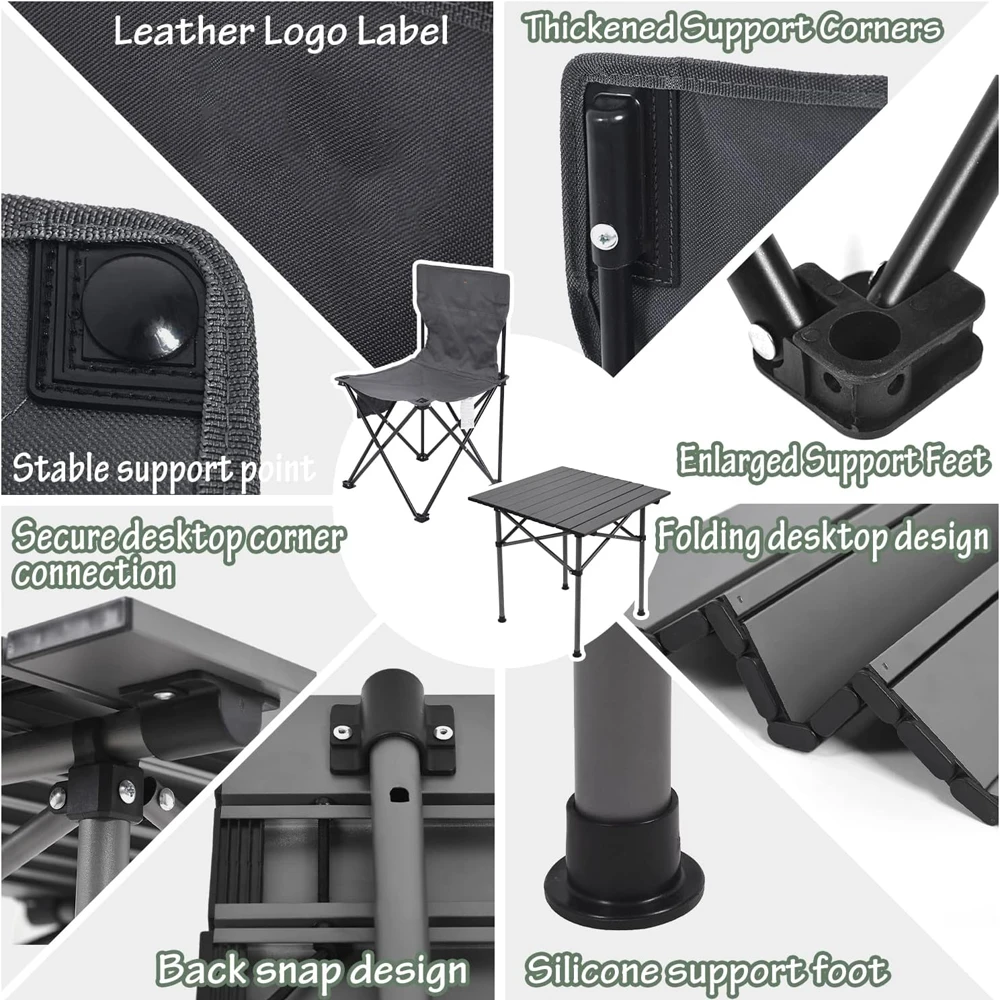 Leather Logo Label

Thickened Support Corners

Stable support point

Enlarged Support Feet

Secure desktop corner connection

Folding desktop design

Back snap design

Silicone support foot