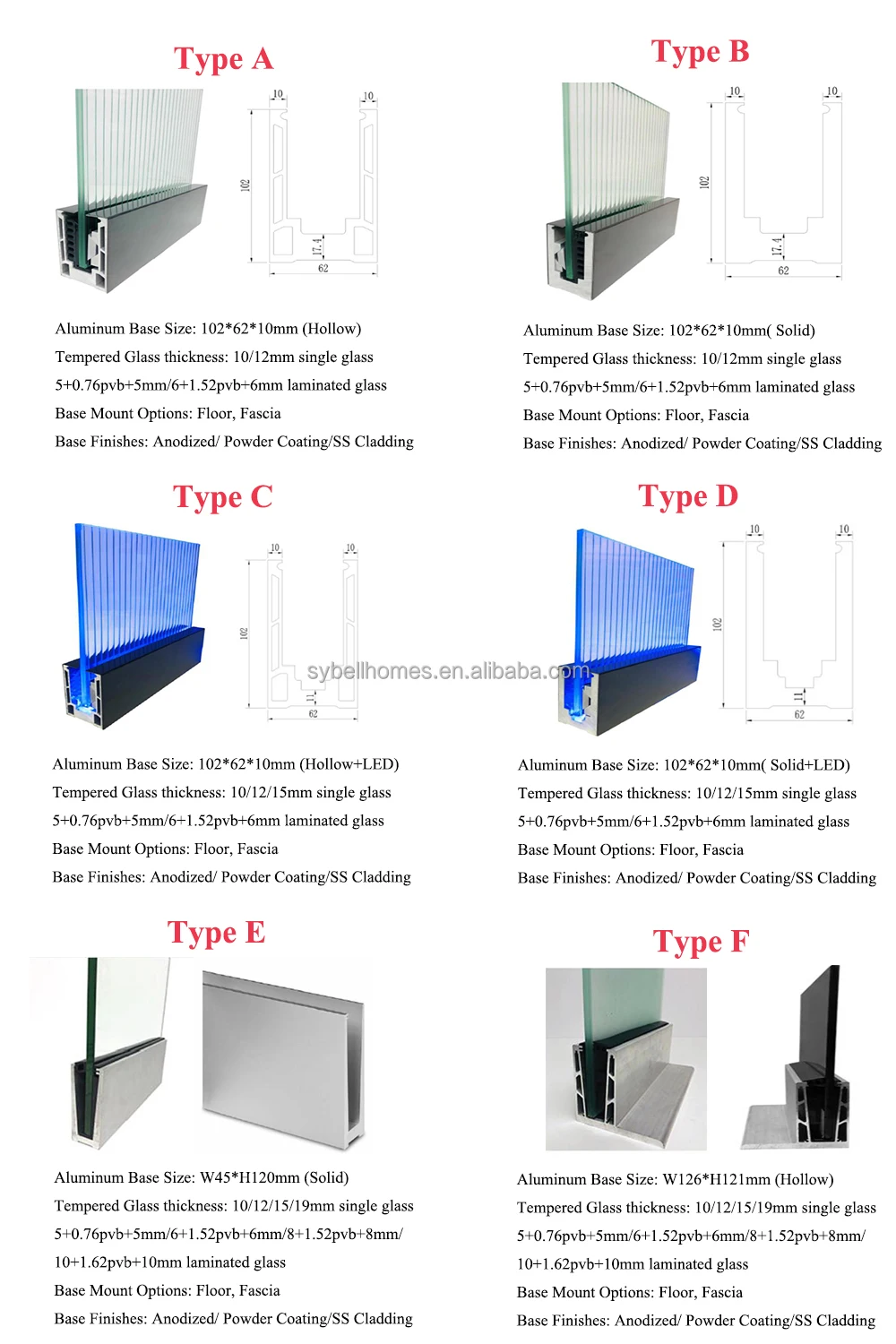 Type A

10 10 102 17.4 62

Aluminum Base Size: 102*62*10mm (Hollow)
Tempered Glass thickness: 10/12mm single glass
5+0.76pvb+5mm/6+1.52pvb+6mm laminated glass
Base Mount Options: Floor, Fascia
Base Finishes: Anodized/ Powder Coating/SS Cladding

Type B

10 10 102 17.4 62

Aluminum Base Size: 102*62*10mm( Solid)
Tempered Glass thickness: 10/12mm single glass
5+0.76pvb+5mm/6+1.52pvb+6mm laminated glass
Base Mount Options: Floor, Fascia
Base Finishes: Anodized/ Powder Coating/SS Cladding

Type C

10 10 102 11 62

sybellhomes.en.alibaba.com

Aluminum Base Size: 102*62*10mm (Hollow+LED)
Tempered Glass thickness: 10/12/15mm single glass
5+0.76pvb+5mm/6+1.52pvb+6mm laminated glass
Base Mount Options: Floor, Fascia
Base Finishes: Anodized/ Powder Coating/SS Cladding

Type D

10 10 102 11 62

Aluminum Base Size: 102*62*10mm( Solid+LED)
Tempered Glass thickness: 10/12/15mm single glass
5+0.76pvb+5mm/6+1.52pvb+6mm laminated glass
Base Mount Options: Floor, Fascia
Base Finishes: Anodized/ Powder Coating/SS Cladding

Type E

Aluminum Base Size: W45*H120mm (Solid)
Tempered Glass thickness: 10/12/15/19mm single glass
5+0.76pvb+5mm/6+1.52pvb+6mm/8+1.52pvb+8mm/
10+1.62pvb+10mm laminated glass
Base Mount Options: Floor, Fascia
Base Finishes: Anodized/ Powder Coating/SS Cladding

Type F

Aluminum Base Size: W126*H121mm (Hollow)
Tempered Glass thickness: 10/12/15/19mm single glass
5+0.76pvb+5mm/6+1.52pvb+6mm/8+1.52pvb+8mm/
10+1.62pvb+10mm laminated glass
Base Mount Options: Floor, Fascia
Base Finishes: Anodized/ Powder Coating/SS Cladding