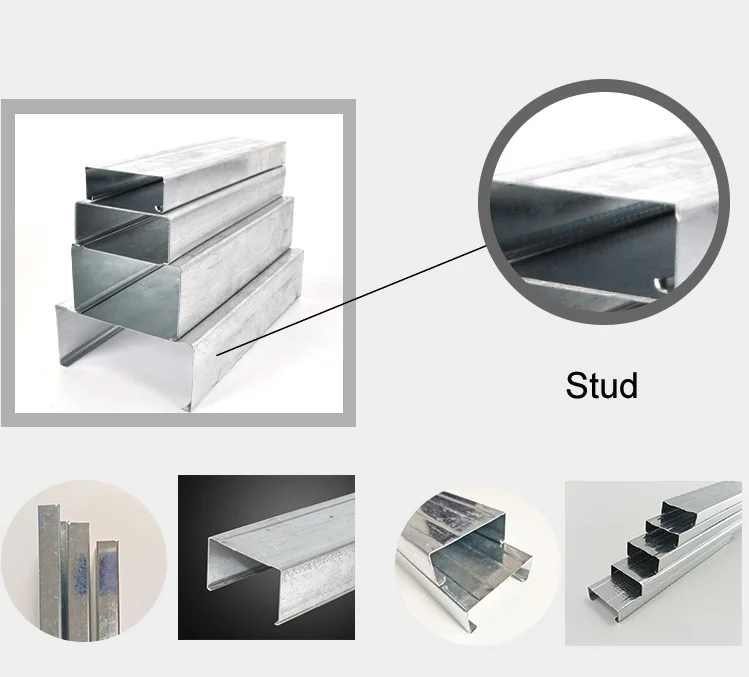 Stud