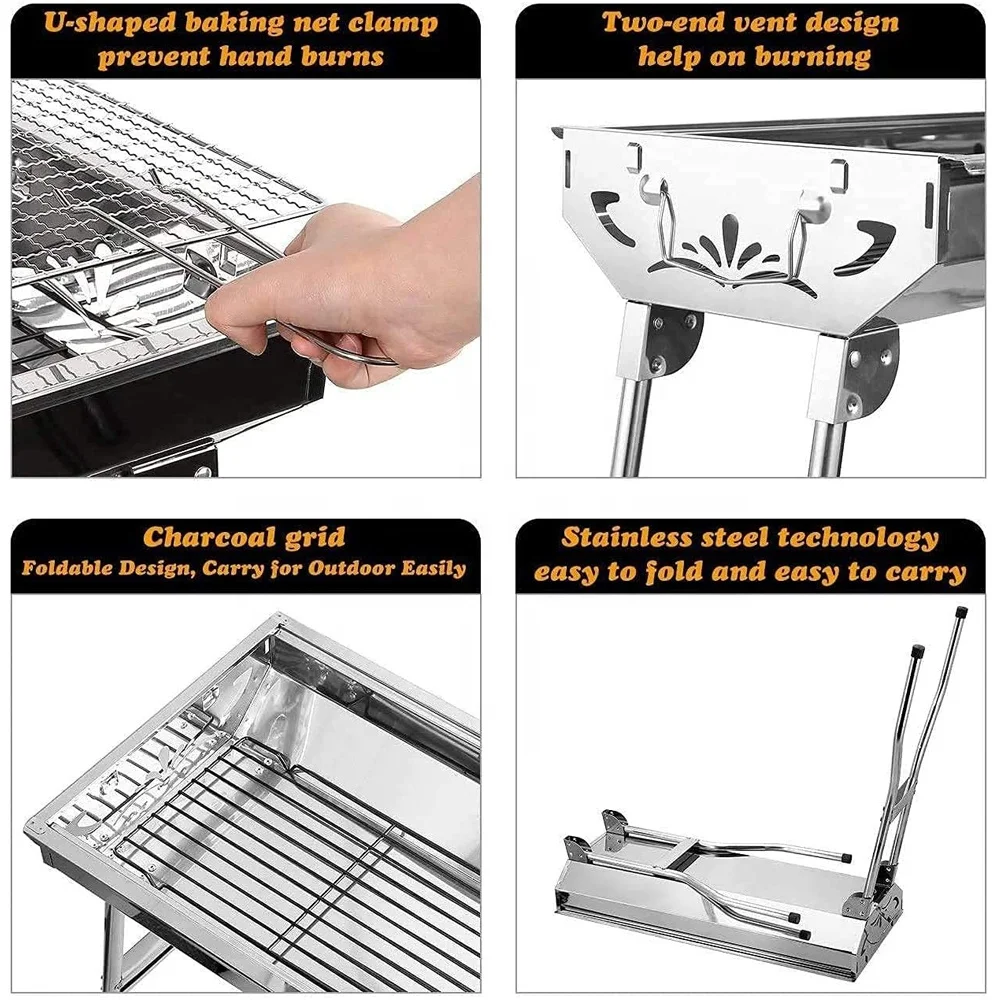 U-shaped baking net clamp
prevent hand burns

Two-end vent design
help on burning

Charcoal grid
Foldable Design, Carry for Outdoor Easily

Stainless steel technology
easy to fold and easy to carry