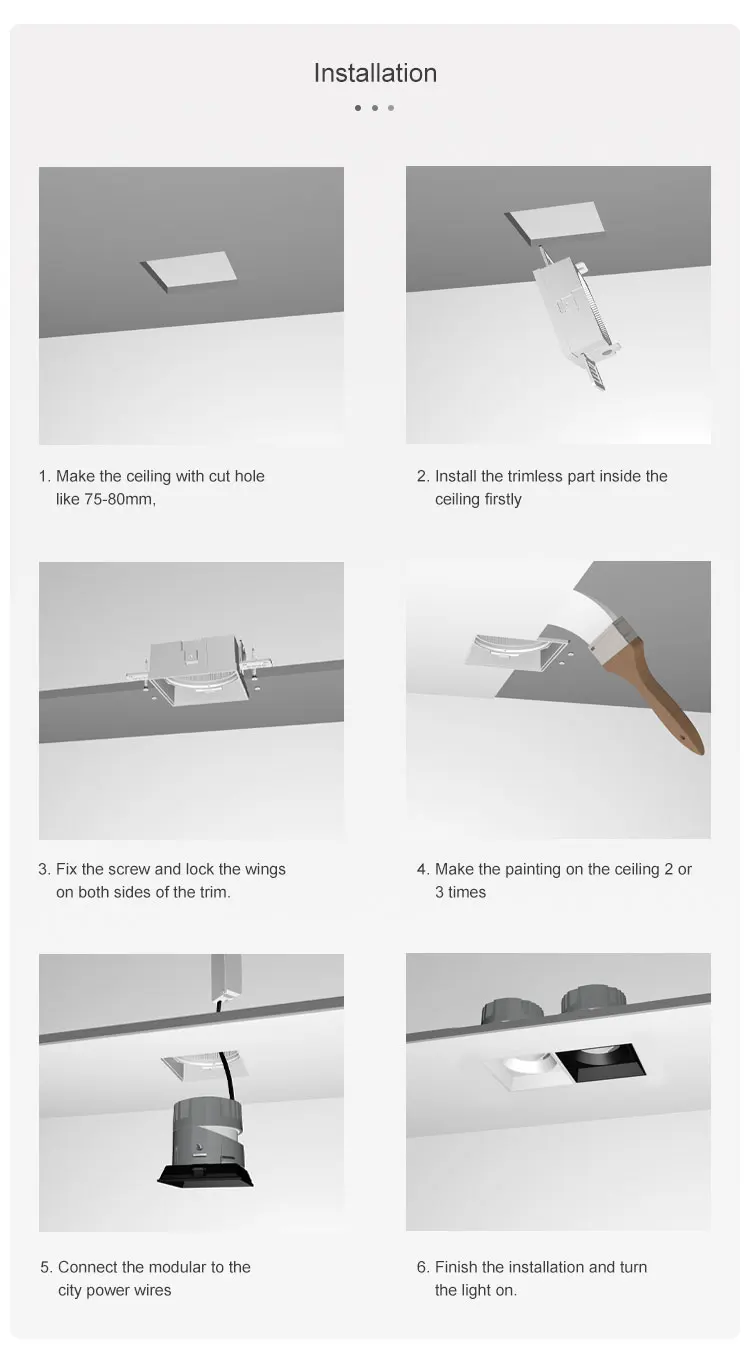 Installation

1. Make the ceiling with cut hole like 75-80mm,

2. Install the trimless part inside the ceiling firstly

3. Fix the screw and lock the wings on both sides of the trim.

4. Make the painting on the ceiling 2 or 3 times

5. Connect the modular to the city power wires

6. Finish the installation and turn the light on.